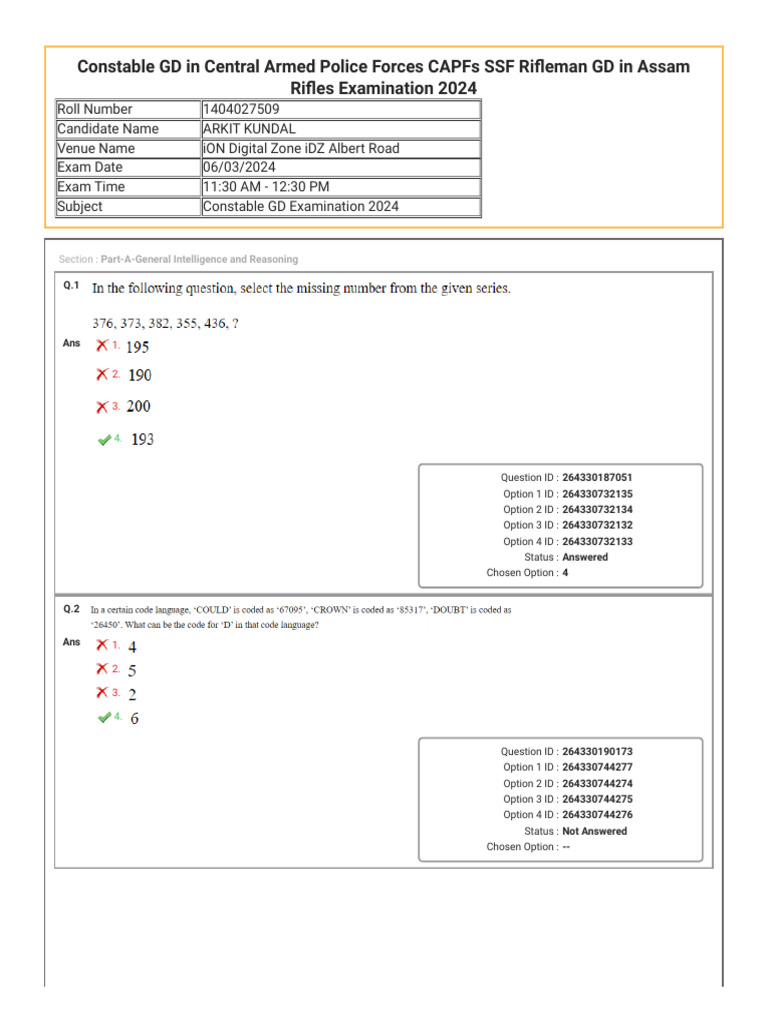 Constable GD in Central Armed Police Forces CAPFs SSF Rifleman GD in Assam Rifles Examination 2024

| Roll Number | 1404027509 |
|---|---|
| Candidate Name | ARKIT KUNDAL |
| Venue Name | iON Digital Zone iDZ Albert Road |
| Exam Date | 06/03/2024 |
| Exam Time | 11:30 AM - 12:30 PM |
| Subject | Constable GD Examination 2024 |

Section : Part-A-General Intelligence and Reasoning

Q.1 In the following question, select the missing number from the given series.

376, 373, 382, 355, 436, ?

Ans
1. 195
2. 190
3. 200
4. 193

Question ID : 264330187051
Option 1 ID : 264330732135
Option 2 ID : 264330732134
Option 3 ID : 264330732132
Option 4 ID : 264330732133
Status : Answered
Chosen Option : 4

Q.2 In a certain code language, 'COULD' is coded as '67095', 'CROWN' is coded as '85317', 'DOUBT' is coded as '26450'. What can be the code for 'D' in that code language?

Ans
1. 4
2. 5
3. 2
4. 6

Question ID : 264330190173
Option 1 ID : 264330744277
Option 2 ID : 264330744274
Option 3 ID : 264330744275
Option 4 ID : 264330744276
Status : Not Answered
Chosen Option : --