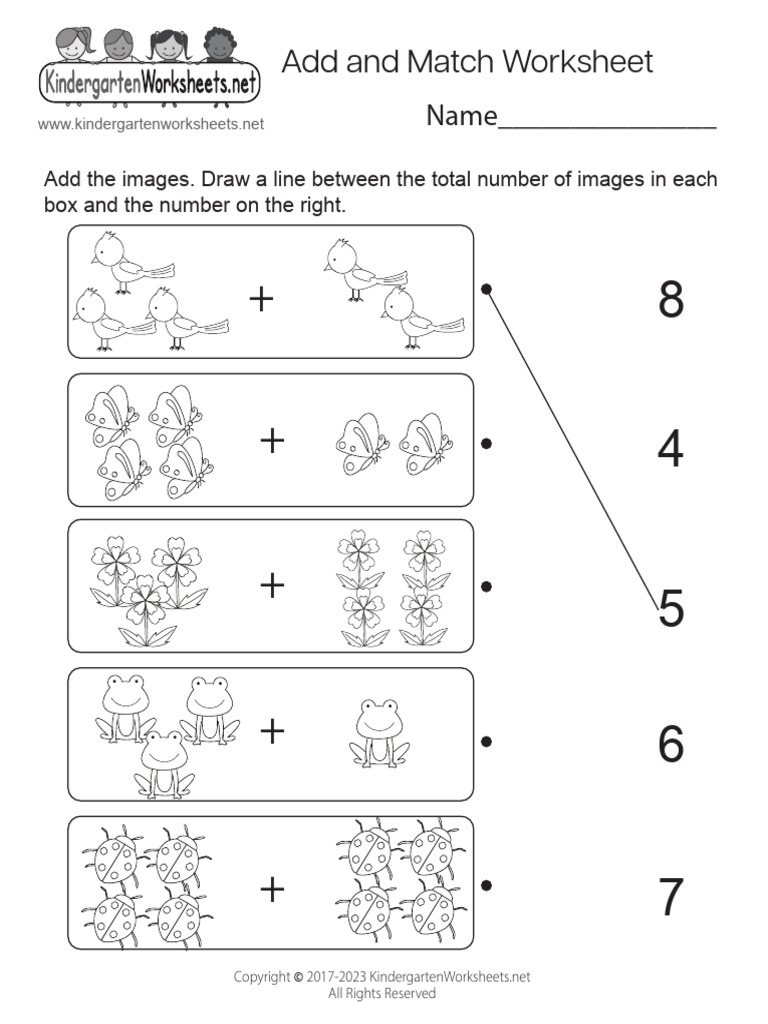 KindergartenWorksheets.net
www.kindergartenworksheets.net

Add and Match Worksheet

Name________________

Add the images. Draw a line between the total number of images in each box and the number on the right.

+ 8

+ 4

+ 5

+ 6

+ 7

Copyright © 2017-2023 KindergartenWorksheets.net
All Rights Reserved