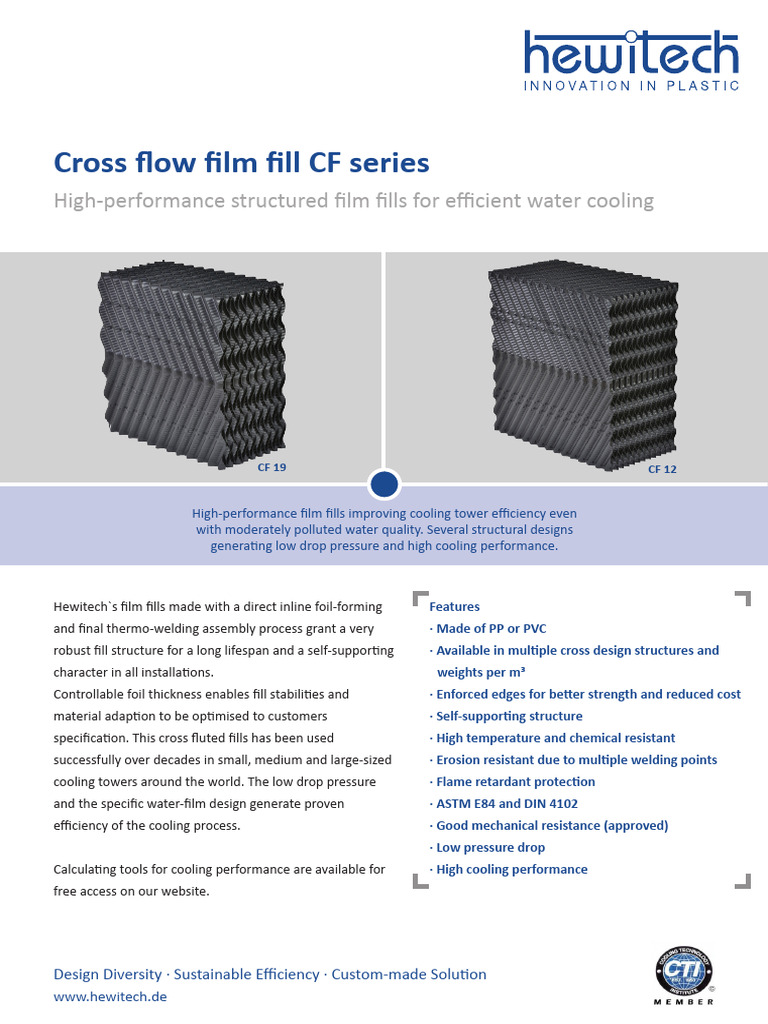 hewitech
INNOVATION IN PLASTIC

Cross flow film fill CF series

High-performance structured film fills for efficient water cooling

CF 19

CF 12

High-performance film fills improving cooling tower efficiency even with moderately polluted water quality. Several structural designs generating low drop pressure and high cooling performance.

Hewitech`s film fills made with a direct inline foil-forming and final thermo-welding assembly process grant a very robust fill structure for a long lifespan and a self-supporting character in all installations.
Controllable foil thickness enables fill stabilities and material adaption to be optimised to customers specification. This cross fluted fills has been used successfully over decades in small, medium and large-sized cooling towers around the world. The low drop pressure and the specific water-film design generate proven efficiency of the cooling process.

Calculating tools for cooling performance are available for free access on our website.

Features
· Made of PP or PVC
· Available in multiple cross design structures and weights per m³
· Enforced edges for better strength and reduced cost
· Self-supporting structure
· High temperature and chemical resistant
· Erosion resistant due to multiple welding points
· Flame retardant protection
· ASTM E84 and DIN 4102
· Good mechanical resistance (approved)
· Low pressure drop
· High cooling performance

Design Diversity · Sustainable Efficiency · Custom-made Solution
www.hewitech.de

COOLING TECHNOLOGY INSTITUTE CTI MEMBER