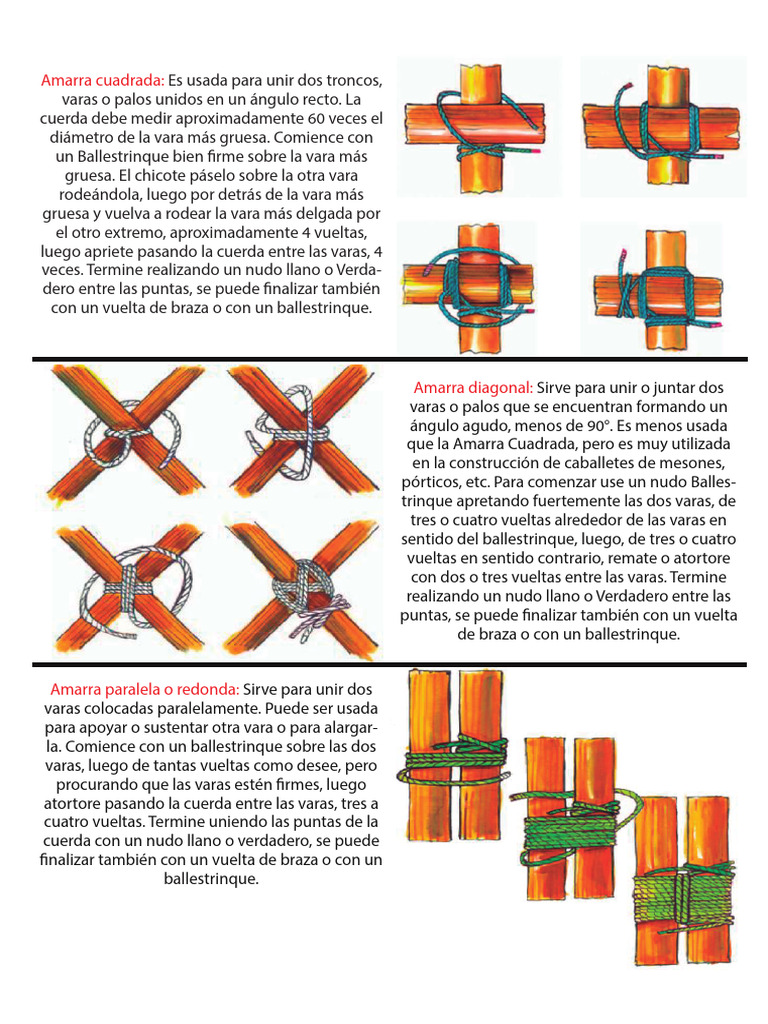 Amarra cuadrada: Es usada para unir dos troncos, varas o palos unidos en un ángulo recto. La cuerda debe medir aproximadamente 60 veces el diámetro de la vara más gruesa. Comience con un Ballestrinque bien firme sobre la vara más gruesa. El chicote páselo sobre la otra vara rodeándola, luego por detrás de la vara más gruesa y vuelva a rodear la vara más delgada por el otro extremo, aproximadamente 4 vueltas, luego apriete pasando la cuerda entre las varas, 4 veces. Termine realizando un nudo llano o Verdadero entre las puntas, se puede finalizar también con un vuelta de braza o con un ballestrinque.

Amarra diagonal: Sirve para unir o juntar dos varas o palos que se encuentran formando un ángulo agudo, menos de 90°. Es menos usada que la Amarra Cuadrada, pero es muy utilizada en la construcción de caballetes de mesones, pórticos, etc. Para comenzar use un nudo Ballestrinque apretando fuertemente las dos varas, de tres o cuatro vueltas alrededor de las varas en sentido del ballestrinque, luego, de tres o cuatro vueltas en sentido contrario, remate o atortore con dos o tres vueltas entre las varas. Termine realizando un nudo llano o Verdadero entre las puntas, se puede finalizar también con un vuelta de braza o con un ballestrinque.

Amarra paralela o redonda: Sirve para unir dos varas colocadas paralelamente. Puede ser usada para apoyar o sustentar otra vara o para alargarla. Comience con un ballestrinque sobre las dos varas, luego de tantas vueltas como desee, pero procurando que las varas estén firmes, luego atortore pasando la cuerda entre las varas, tres a cuatro vueltas. Termine uniendo las puntas de la cuerda con un nudo llano o verdadero, se puede finalizar también con un vuelta de braza o con un ballestrinque.