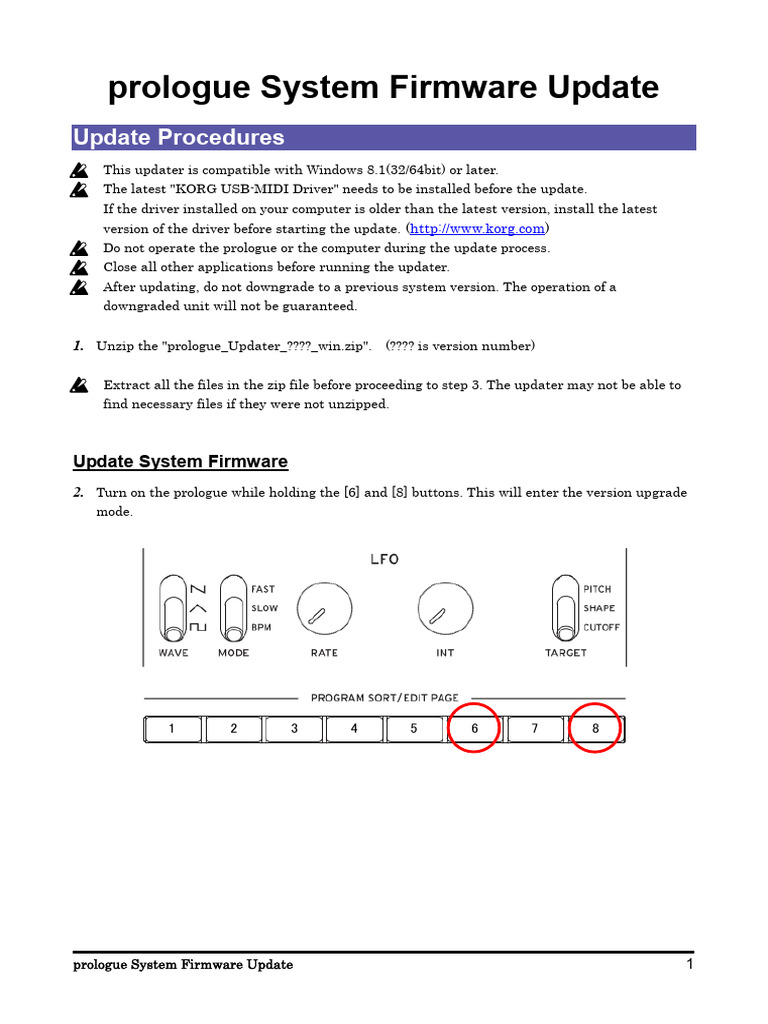 prologue System Firmware Update

Update Procedures

This updater is compatible with Windows 8.1(32/64bit) or later.
The latest "KORG USB-MIDI Driver" needs to be installed before the update. If the driver installed on your computer is older than the latest version, install the latest version of the driver before starting the update. (http://www.korg.com)
Do not operate the prologue or the computer during the update process.
Close all other applications before running the updater.
After updating, do not downgrade to a previous system version. The operation of a downgraded unit will not be guaranteed.

1. Unzip the "prologue_Updater_????_win.zip". (???? is version number)

Extract all the files in the zip file before proceeding to step 3. The updater may not be able to find necessary files if they were not unzipped.

Update System Firmware

2. Turn on the prologue while holding the [6] and [8] buttons. This will enter the version upgrade mode.

LFO
FAST
SLOW
BPM
PITCH
SHAPE
CUTOFF
WAVE MODE RATE INT TARGET
PROGRAM SORT/EDIT PAGE
1 2 3 4 5 6 7 8

prologue System Firmware Update 1