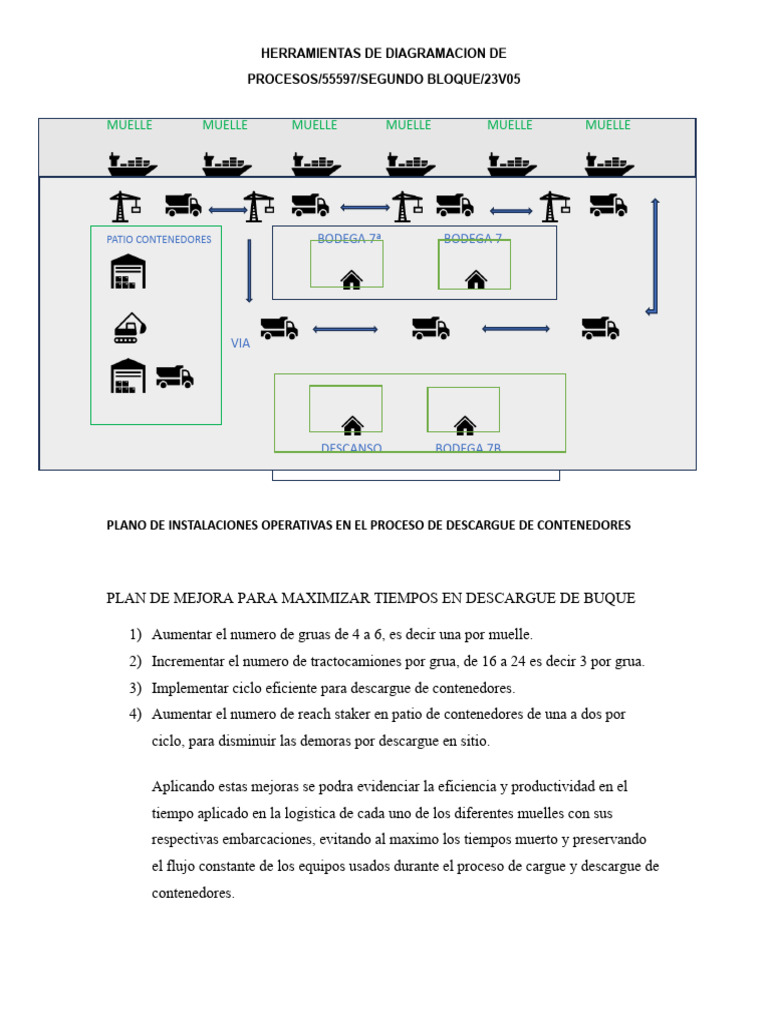 HERRAMIENTAS DE DIAGRAMACION DE
PROCESOS/55597/SEGUNDO BLOQUE/23V05

MUELLE MUELLE MUELLE MUELLE MUELLE MUELLE

PATIO CONTENEDORES

BODEGA 7ª BODEGA 7

VIA

DESCANSO BODEGA 7B

PLANO DE INSTALACIONES OPERATIVAS EN EL PROCESO DE DESCARGUE DE CONTENEDORES

PLAN DE MEJORA PARA MAXIMIZAR TIEMPOS EN DESCARGUE DE BUQUE

1) Aumentar el numero de gruas de 4 a 6, es decir una por muelle.
2) Incrementar el numero de tractocamiones por grua, de 16 a 24 es decir 3 por grua.
3) Implementar ciclo eficiente para descargue de contenedores.
4) Aumentar el numero de reach staker en patio de contenedores de una a dos por ciclo, para disminuir las demoras por descargue en sitio.

Aplicando estas mejoras se podra evidenciar la eficiencia y productividad en el tiempo aplicado en la logistica de cada uno de los diferentes muelles con sus respectivas embarcaciones, evitando al maximo los tiempos muerto y preservando el flujo constante de los equipos usados durante el proceso de cargue y descargue de contenedores.