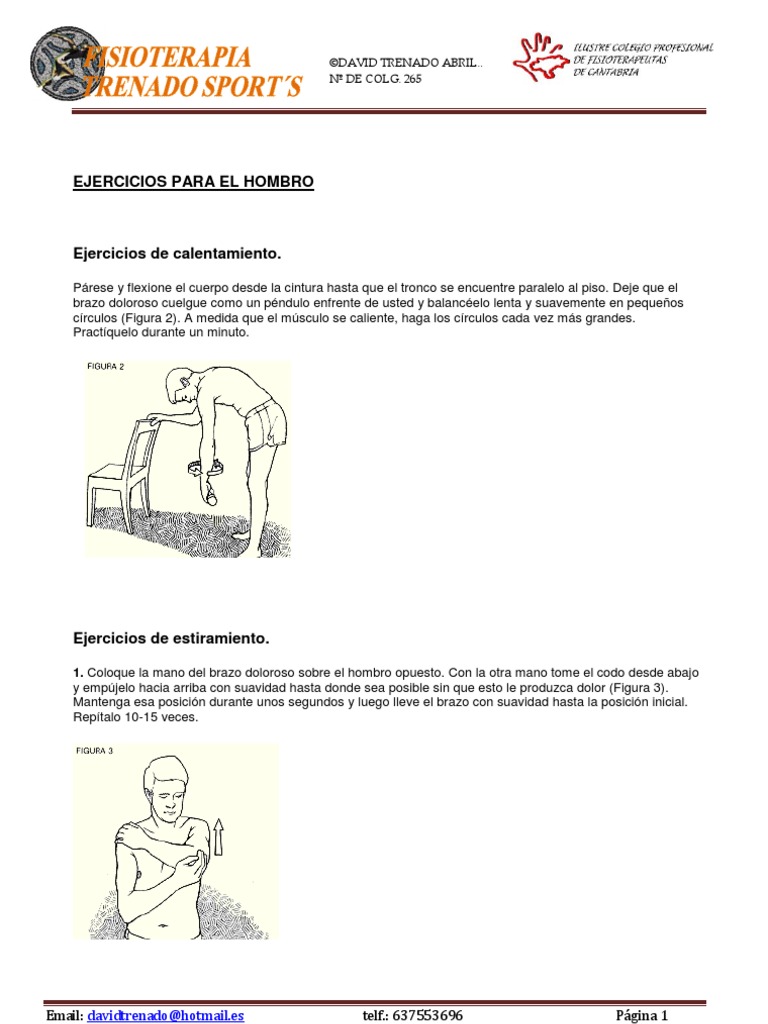 FISIOTERAPIA TRENADO SPORT´S

©DAVID TRENADO ABRIL...
Nº DE COLG. 265

ILUSTRE COLEGIO PROFESIONAL DE FISIOTERAPEUTAS DE CANTABRIA

EJERCICIOS PARA EL HOMBRO

Ejercicios de calentamiento.

Párese y flexione el cuerpo desde la cintura hasta que el tronco se encuentre paralelo al piso. Deje que el brazo doloroso cuelgue como un péndulo enfrente de usted y balancéelo lenta y suavemente en pequeños círculos (Figura 2). A medida que el músculo se caliente, haga los círculos cada vez más grandes. Practíquelo durante un minuto.

FIGURA 2

Ejercicios de estiramiento.

1. Coloque la mano del brazo doloroso sobre el hombro opuesto. Con la otra mano tome el codo desde abajo y empújelo hacia arriba con suavidad hasta donde sea posible sin que esto le produzca dolor (Figura 3). Mantenga esa posición durante unos segundos y luego lleve el brazo con suavidad hasta la posición inicial. Repítalo 10-15 veces.

FIGURA 3

Email: davidtrenado@hotmail.es telf.: 637553696 Página 1