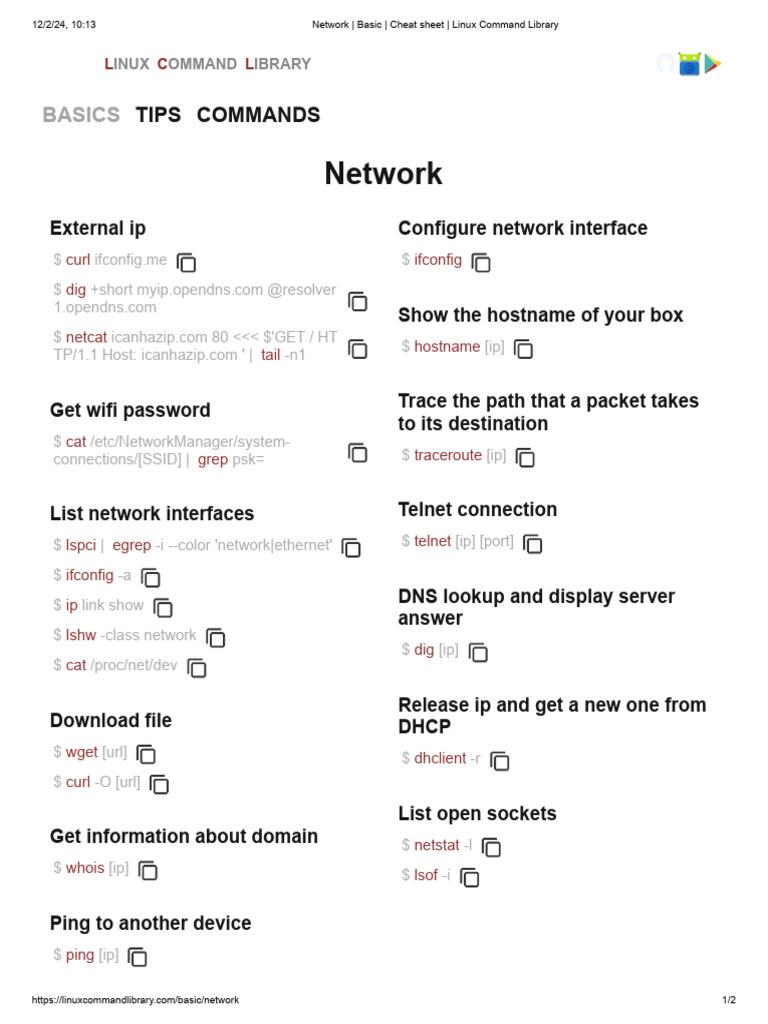 12/2/24, 10:13 Network | Basic | Cheat sheet | Linux Command Library

LINUX COMMAND LIBRARY

BASICS TIPS COMMANDS

Network

External ip

$ curl ifconfig.me

$ dig +short myip.opendns.com @resolver1.opendns.com

$ netcat icanhazip.com 80 <<< $'GET / HTTP/1.1 Host: icanhazip.com ' | tail -n1

Get wifi password

$ cat /etc/NetworkManager/system-connections/[SSID] | grep psk=

List network interfaces

$ lspci | egrep -i --color 'network|ethernet'

$ ifconfig -a

$ ip link show

$ lshw -class network

$ cat /proc/net/dev

Download file

$ wget [url]

$ curl -O [url]

Get information about domain

$ whois [ip]

Ping to another device

$ ping [ip]

Configure network interface

$ ifconfig

Show the hostname of your box

$ hostname [ip]

Trace the path that a packet takes to its destination

$ traceroute [ip]

Telnet connection

$ telnet [ip] [port]

DNS lookup and display server answer

$ dig [ip]

Release ip and get a new one from DHCP

$ dhclient -r

List open sockets

$ netstat -l

$ lsof -i

https://linuxcommandlibrary.com/basic/network 1/2