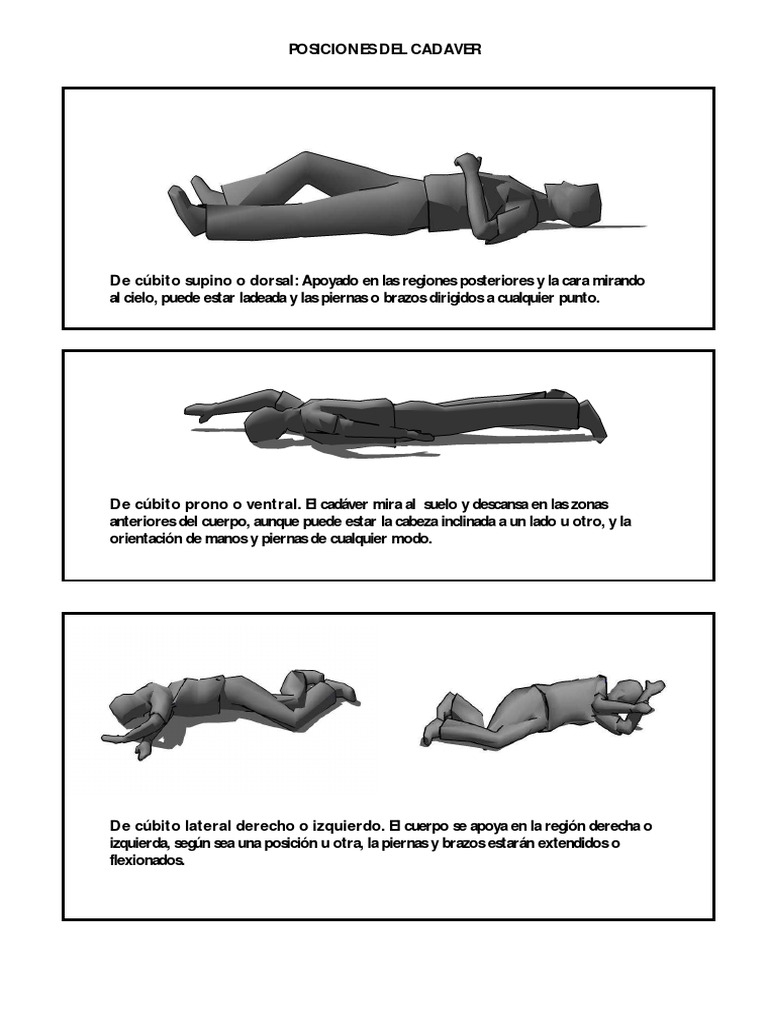 POSICIONES DEL CADAVER

De cúbito supino o dorsal: Apoyado en las regiones posteriores y la cara mirando al cielo, puede estar ladeada y las piernas o brazos dirigidos a cualquier punto.

De cúbito prono o ventral. El cadáver mira al suelo y descansa en las zonas anteriores del cuerpo, aunque puede estar la cabeza inclinada a un lado u otro, y la orientación de manos y piernas de cualquier modo.

De cúbito lateral derecho o izquierdo. El cuerpo se apoya en la región derecha o izquierda, según sea una posición u otra, la piernas y brazos estarán extendidos o flexionados.