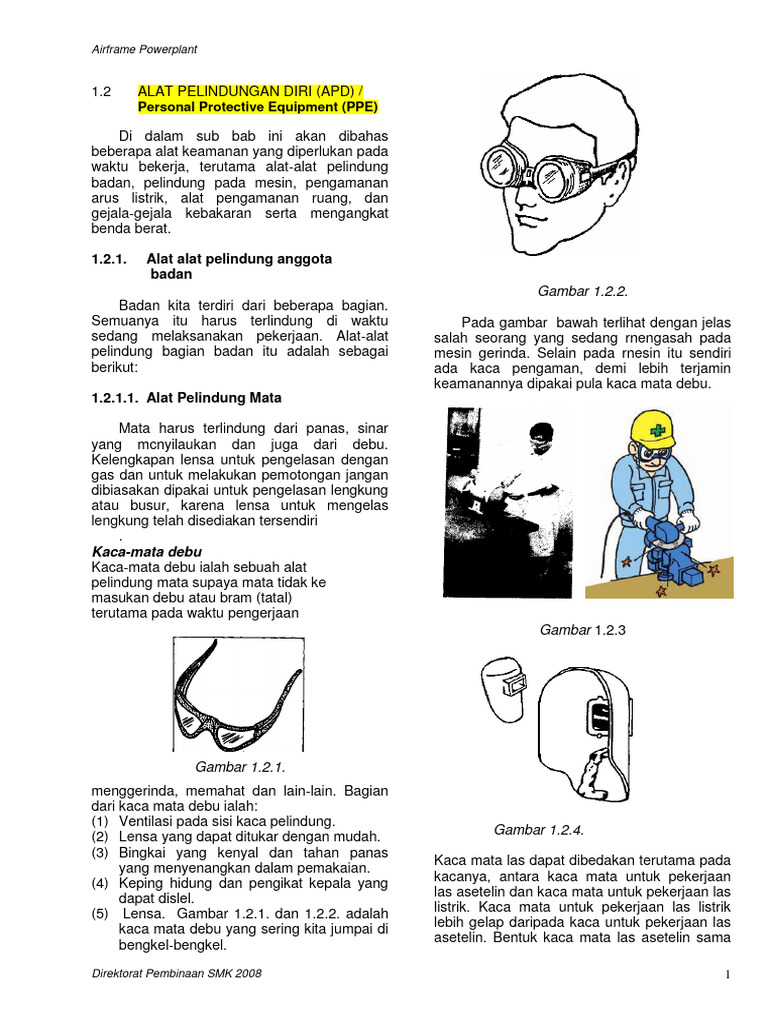 Airframe Powerplant

1.2 ALAT PELINDUNGAN DIRI (APD) / Personal Protective Equipment (PPE)

Di dalam sub bab ini akan dibahas beberapa alat keamanan yang diperlukan pada waktu bekerja, terutama alat-alat pelindung badan, pelindung pada mesin, pengamanan arus listrik, alat pengamanan ruang, dan gejala-gejala kebakaran serta mengangkat benda berat.

1.2.1. Alat alat pelindung anggota badan

Badan kita terdiri dari beberapa bagian. Semuanya itu harus terlindung di waktu sedang melaksanakan pekerjaan. Alat-alat pelindung bagian badan itu adalah sebagai berikut:

1.2.1.1. Alat Pelindung Mata

Mata harus terlindung dari panas, sinar yang mcnyilaukan dan juga dari debu. Kelengkapan lensa untuk pengelasan dengan gas dan untuk melakukan pemotongan jangan dibiasakan dipakai untuk pengelasan lengkung atau busur, karena lensa untuk mengelas lengkung telah disediakan tersendiri
.

Kaca-mata debu
Kaca-mata debu ialah sebuah alat pelindung mata supaya mata tidak ke masukan debu atau bram (tatal) terutama pada waktu pengerjaan

Gambar 1.2.1.

menggerinda, memahat dan lain-lain. Bagian dari kaca mata debu ialah:
(1) Ventilasi pada sisi kaca pelindung.
(2) Lensa yang dapat ditukar dengan mudah.
(3) Bingkai yang kenyal dan tahan panas yang menyenangkan dalam pemakaian.
(4) Keping hidung dan pengikat kepala yang dapat dislel.
(5) Lensa. Gambar 1.2.1. dan 1.2.2. adalah kaca mata debu yang sering kita jumpai di bengkel-bengkel.

Gambar 1.2.2.

Pada gambar bawah terlihat dengan jelas salah seorang yang sedang rnengasah pada mesin gerinda. Selain pada rnesin itu sendiri ada kaca pengaman, demi lebih terjamin keamanannya dipakai pula kaca mata debu.

Gambar 1.2.3

Gambar 1.2.4.

Kaca mata las dapat dibedakan terutama pada kacanya, antara kaca mata untuk pekerjaan las asetelin dan kaca mata untuk pekerjaan las listrik. Kaca mata untuk pekerjaan las listrik lebih gelap daripada kaca untuk pekerjaan las asetelin. Bentuk kaca mata las asetelin sama

Direktorat Pembinaan SMK 2008

1