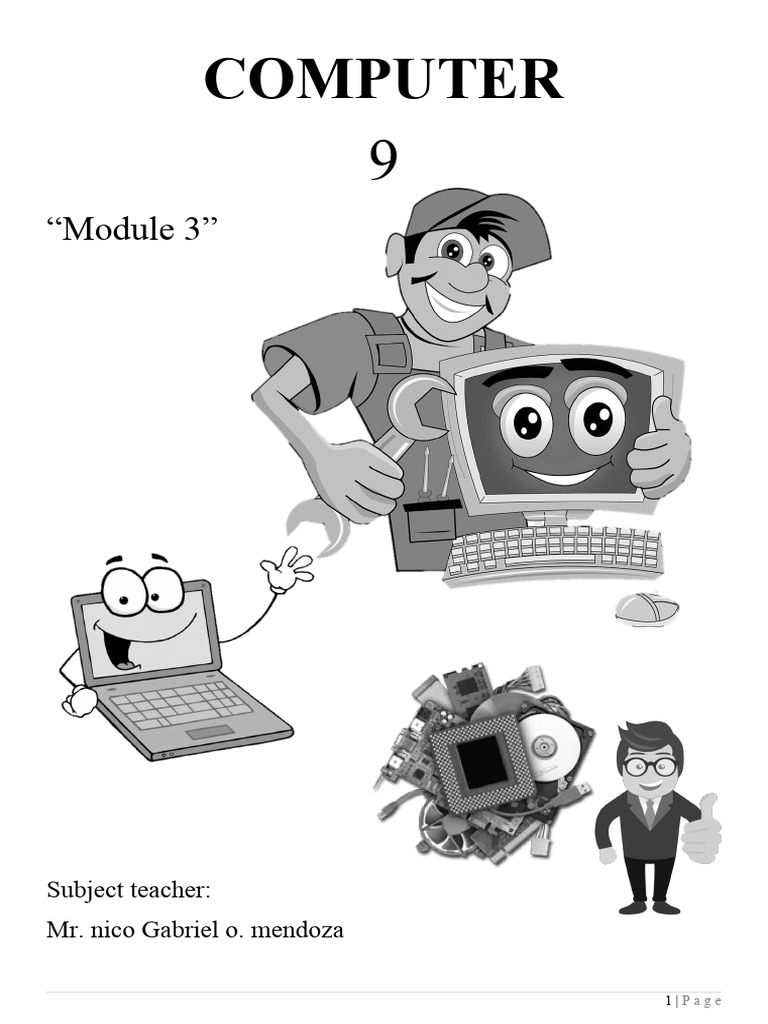 COMPUTER

9

“Module 3”

Subject teacher:

Mr. nico Gabriel o. mendoza

1 | P a g e