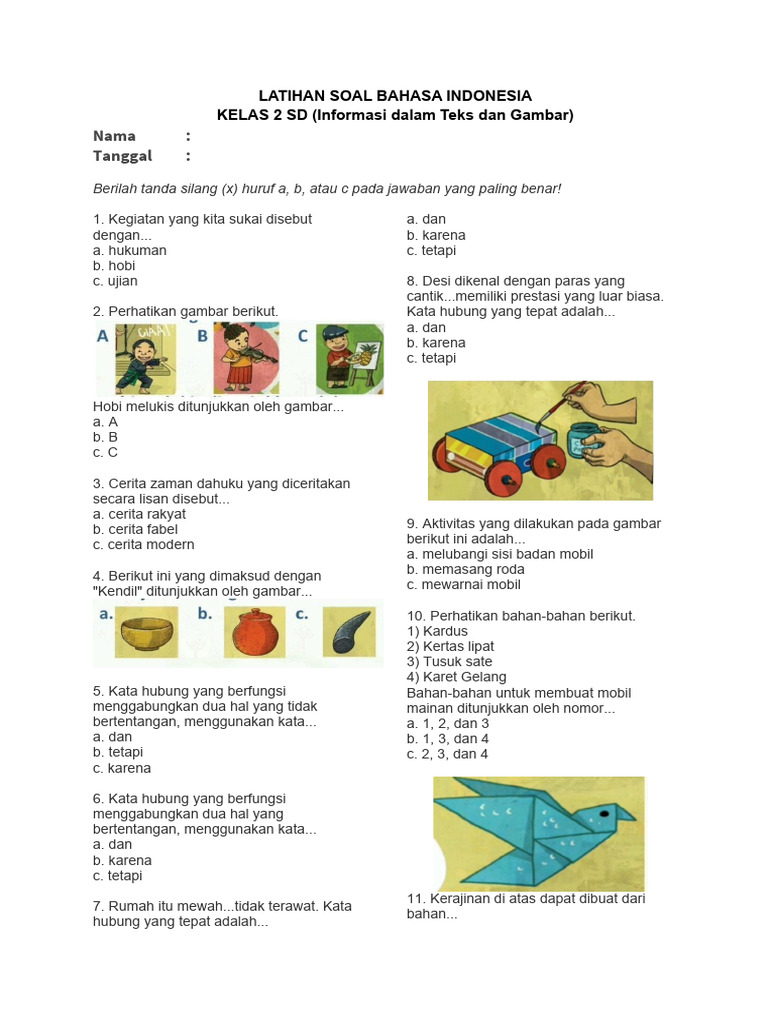 LATIHAN SOAL BAHASA INDONESIA
KELAS 2 SD (Informasi dalam Teks dan Gambar)

Nama :
Tanggal :

Berilah tanda silang (x) huruf a, b, atau c pada jawaban yang paling benar!

1. Kegiatan yang kita sukai disebut dengan...
a. hukuman
b. hobi
c. ujian

2. Perhatikan gambar berikut.
A B C
Hobi melukis ditunjukkan oleh gambar...
a. A
b. B
c. C

3. Cerita zaman dahuku yang diceritakan secara lisan disebut...
a. cerita rakyat
b. cerita fabel
c. cerita modern

4. Berikut ini yang dimaksud dengan "Kendil" ditunjukkan oleh gambar...
a. b. c.

5. Kata hubung yang berfungsi menggabungkan dua hal yang tidak bertentangan, menggunakan kata...
a. dan
b. tetapi
c. karena

6. Kata hubung yang berfungsi menggabungkan dua hal yang bertentangan, menggunakan kata...
a. dan
b. karena
c. tetapi

7. Rumah itu mewah...tidak terawat. Kata hubung yang tepat adalah...
a. dan
b. karena
c. tetapi

8. Desi dikenal dengan paras yang cantik...memiliki prestasi yang luar biasa. Kata hubung yang tepat adalah...
a. dan
b. karena
c. tetapi

9. Aktivitas yang dilakukan pada gambar berikut ini adalah...
a. melubangi sisi badan mobil
b. memasang roda
c. mewarnai mobil

10. Perhatikan bahan-bahan berikut.
1) Kardus
2) Kertas lipat
3) Tusuk sate
4) Karet Gelang
Bahan-bahan untuk membuat mobil mainan ditunjukkan oleh nomor...
a. 1, 2, dan 3
b. 1, 3, dan 4
c. 2, 3, dan 4

11. Kerajinan di atas dapat dibuat dari bahan...