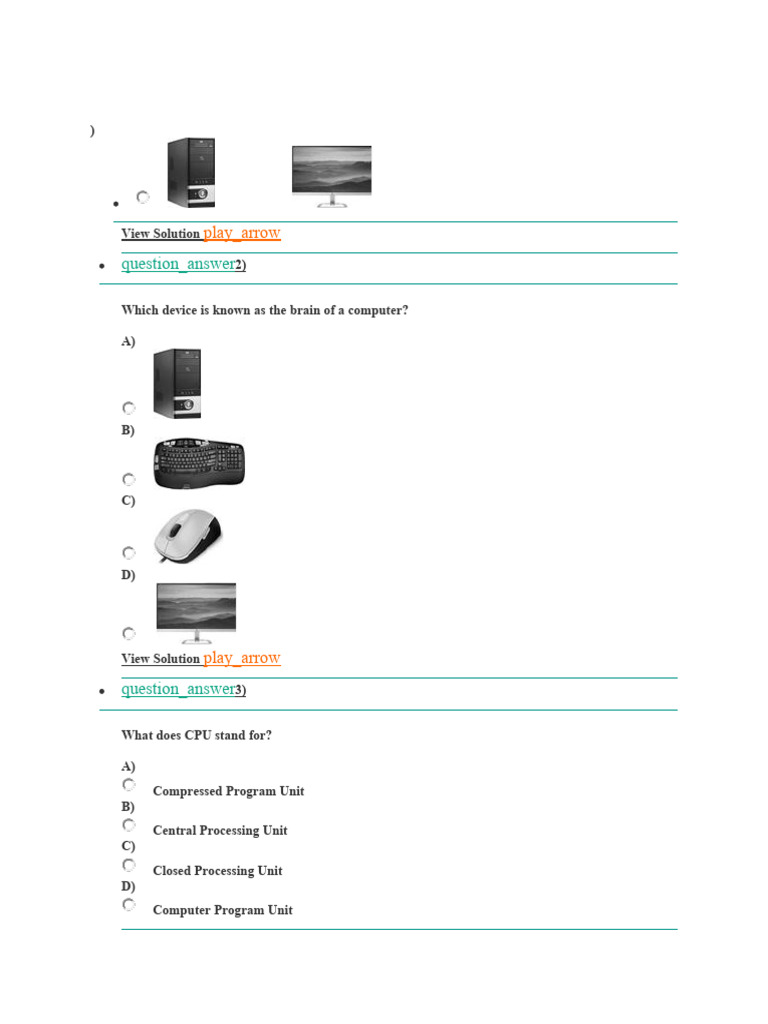 )

View Solution play_arrow

question_answer2)

Which device is known as the brain of a computer?

A)

B)

C)

D)

View Solution play_arrow

question_answer3)

What does CPU stand for?

A)
Compressed Program Unit
B)
Central Processing Unit
C)
Closed Processing Unit
D)
Computer Program Unit