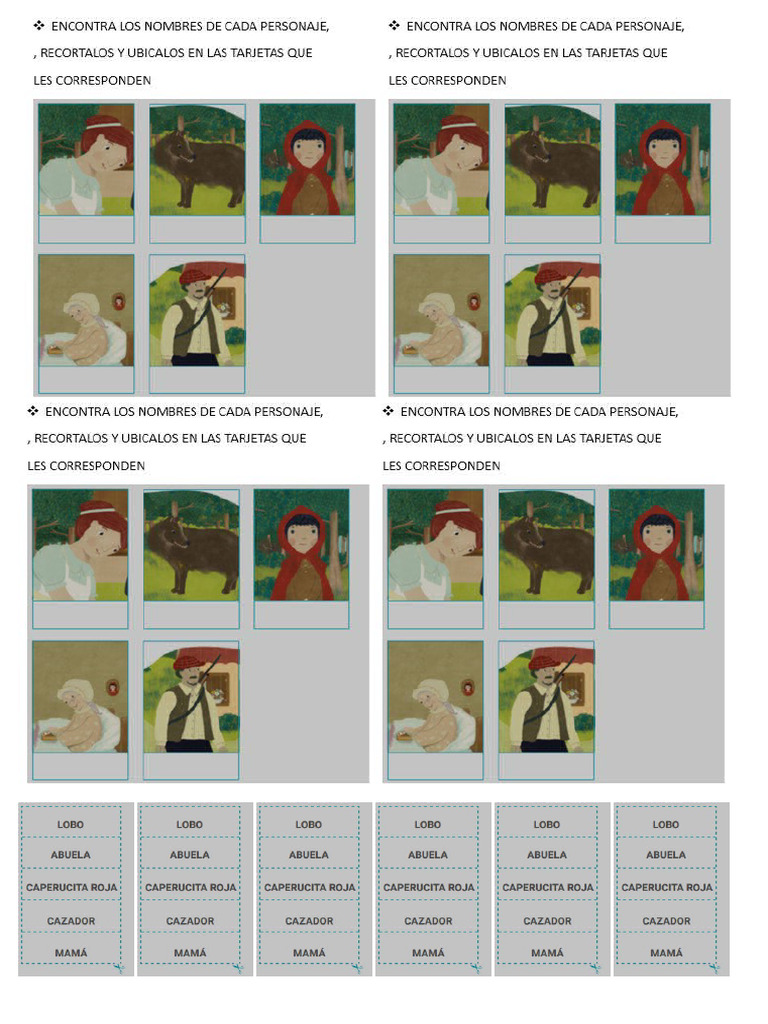 ❖ ENCONTRA LOS NOMBRES DE CADA PERSONAJE, , RECORTALOS Y UBICALOS EN LAS TARJETAS QUE LES CORRESPONDEN

❖ ENCONTRA LOS NOMBRES DE CADA PERSONAJE, , RECORTALOS Y UBICALOS EN LAS TARJETAS QUE LES CORRESPONDEN

❖ ENCONTRA LOS NOMBRES DE CADA PERSONAJE, , RECORTALOS Y UBICALOS EN LAS TARJETAS QUE LES CORRESPONDEN

❖ ENCONTRA LOS NOMBRES DE CADA PERSONAJE, , RECORTALOS Y UBICALOS EN LAS TARJETAS QUE LES CORRESPONDEN

LOBO
ABUELA
CAPERUCITA ROJA
CAZADOR
MAMÁ

LOBO
ABUELA
CAPERUCITA ROJA
CAZADOR
MAMÁ

LOBO
ABUELA
CAPERUCITA ROJA
CAZADOR
MAMÁ

LOBO
ABUELA
CAPERUCITA ROJA
CAZADOR
MAMÁ

LOBO
ABUELA
CAPERUCITA ROJA
CAZADOR
MAMÁ

LOBO
ABUELA
CAPERUCITA ROJA
CAZADOR
MAMÁ