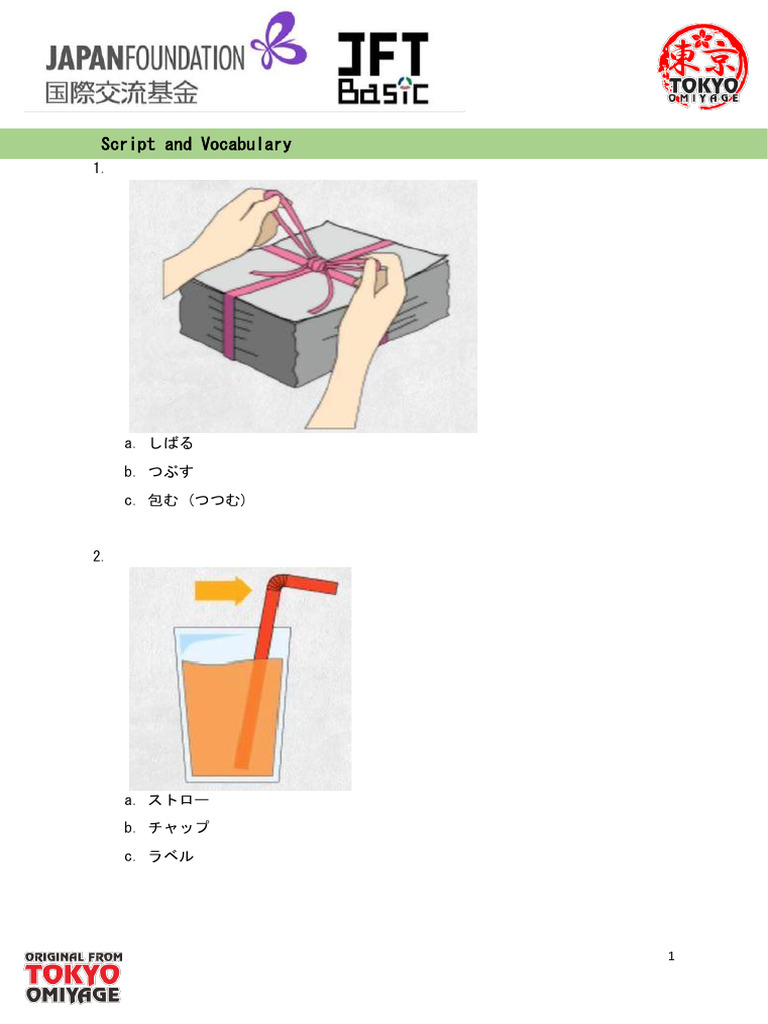 JAPANFOUNDATION
国際交流基金

JFT
Basic

東京
TOKYO
OMIYAGE

Script and Vocabulary

1.

a. しばる
b. つぶす
c. 包む（つつむ）

2.

a. ストロー
b. チャップ
c. ラベル

ORIGINAL FROM
TOKYO
OMIYAGE

1