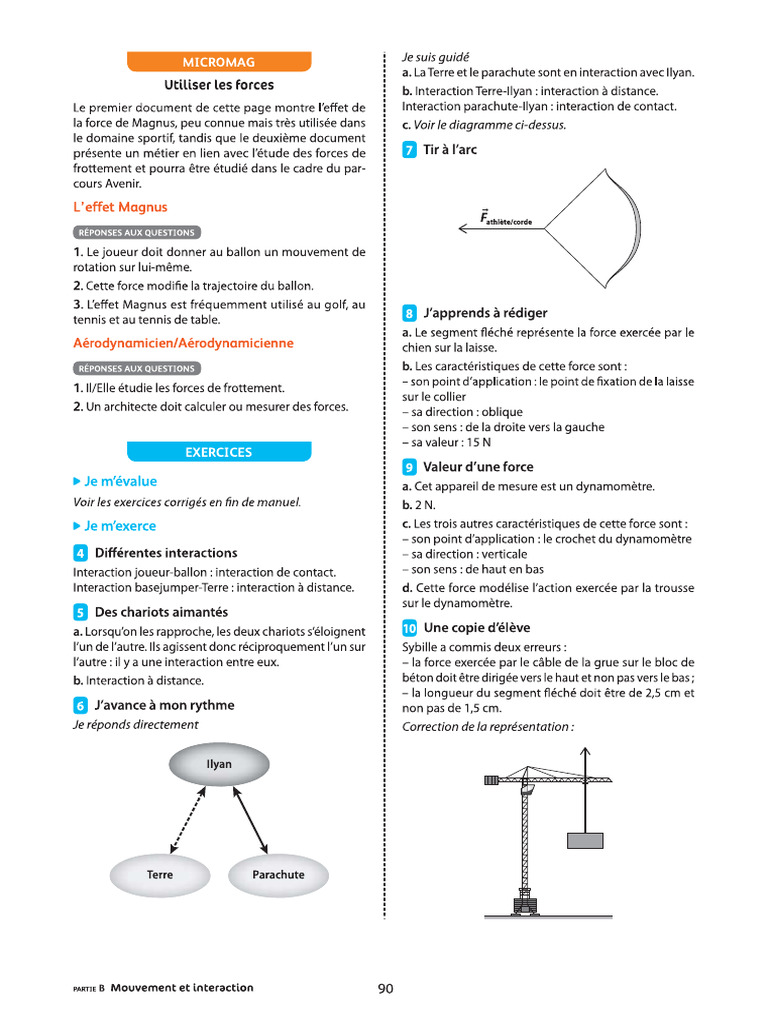 MICROMAG

Utiliser les forces

Le premier document de cette page montre l'effet de la force de Magnus, peu connue mais très utilisée dans le domaine sportif, tandis que le deuxième document présente un métier en lien avec l'étude des forces de frottement et pourra être étudié dans le cadre du parcours Avenir.

L'effet Magnus

RÉPONSES AUX QUESTIONS

1. Le joueur doit donner au ballon un mouvement de rotation sur lui-même.

2. Cette force modifie la trajectoire du ballon.

3. L'effet Magnus est fréquemment utilisé au golf, au tennis et au tennis de table.

Aérodynamicien/Aérodynamicienne

RÉPONSES AUX QUESTIONS

1. Il/Elle étudie les forces de frottement.

2. Un architecte doit calculer ou mesurer des forces.

EXERCICES

▶ Je m'évalue

Voir les exercices corrigés en fin de manuel.

▶ Je m'exerce

4 Différentes interactions

Interaction joueur-ballon : interaction de contact.
Interaction basejumper-Terre : interaction à distance.

5 Des chariots aimantés

a. Lorsqu'on les rapproche, les deux chariots s'éloignent l'un de l'autre. Ils agissent donc réciproquement l'un sur l'autre : il y a une interaction entre eux.

b. Interaction à distance.

6 J'avance à mon rythme

Je réponds directement

Ilyan

Terre

Parachute

Je suis guidé

a. La Terre et le parachute sont en interaction avec Ilyan.

b. Interaction Terre-Ilyan : interaction à distance.
Interaction parachute-Ilyan : interaction de contact.

c. Voir le diagramme ci-dessus.

7 Tir à l'arc

$\vec{F}_{\text{athlète/corde}}$

8 J'apprends à rédiger

a. Le segment fléché représente la force exercée par le chien sur la laisse.

b. Les caractéristiques de cette force sont :
– son point d'application : le point de fixation de la laisse sur le collier
– sa direction : oblique
– son sens : de la droite vers la gauche
– sa valeur : 15 N

9 Valeur d'une force

a. Cet appareil de mesure est un dynamomètre.

b. 2 N.

c. Les trois autres caractéristiques de cette force sont :
– son point d'application : le crochet du dynamomètre
– sa direction : verticale
– son sens : de haut en bas

d. Cette force modélise l'action exercée par la trousse sur le dynamomètre.

10 Une copie d'élève

Sybille a commis deux erreurs :
– la force exercée par le câble de la grue sur le bloc de béton doit être dirigée vers le haut et non pas vers le bas ;
– la longueur du segment fléché doit être de 2,5 cm et non pas de 1,5 cm.

Correction de la représentation :

PARTIE B Mouvement et interaction

90