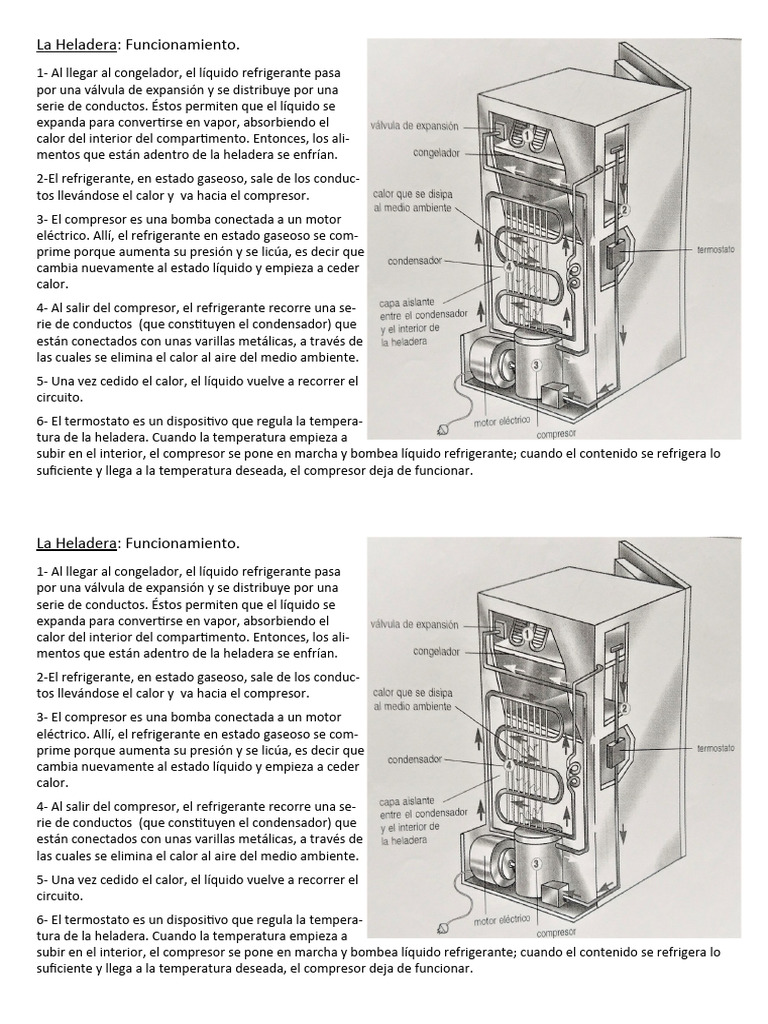 La Heladera: Funcionamiento.

1- Al llegar al congelador, el líquido refrigerante pasa por una válvula de expansión y se distribuye por una serie de conductos. Éstos permiten que el líquido se expanda para convertirse en vapor, absorbiendo el calor del interior del compartimento. Entonces, los alimentos que están adentro de la heladera se enfrían.

2-El refrigerante, en estado gaseoso, sale de los conductos llevándose el calor y va hacia el compresor.

3- El compresor es una bomba conectada a un motor eléctrico. Allí, el refrigerante en estado gaseoso se comprime porque aumenta su presión y se licúa, es decir que cambia nuevamente al estado líquido y empieza a ceder calor.

4- Al salir del compresor, el refrigerante recorre una serie de conductos (que constituyen el condensador) que están conectados con unas varillas metálicas, a través de las cuales se elimina el calor al aire del medio ambiente.

5- Una vez cedido el calor, el líquido vuelve a recorrer el circuito.

6- El termostato es un dispositivo que regula la temperatura de la heladera. Cuando la temperatura empieza a subir en el interior, el compresor se pone en marcha y bombea líquido refrigerante; cuando el contenido se refrigera lo suficiente y llega a la temperatura deseada, el compresor deja de funcionar.

válvula de expansión
congelador
calor que se disipa al medio ambiente
condensador
capa aislante entre el condensador y el interior de la heladera
motor eléctrico
compresor
termostato
1
2
3
4

La Heladera: Funcionamiento.

1- Al llegar al congelador, el líquido refrigerante pasa por una válvula de expansión y se distribuye por una serie de conductos. Éstos permiten que el líquido se expanda para convertirse en vapor, absorbiendo el calor del interior del compartimento. Entonces, los alimentos que están adentro de la heladera se enfrían.

2-El refrigerante, en estado gaseoso, sale de los conductos llevándose el calor y va hacia el compresor.

3- El compresor es una bomba conectada a un motor eléctrico. Allí, el refrigerante en estado gaseoso se comprime porque aumenta su presión y se licúa, es decir que cambia nuevamente al estado líquido y empieza a ceder calor.

4- Al salir del compresor, el refrigerante recorre una serie de conductos (que constituyen el condensador) que están conectados con unas varillas metálicas, a través de las cuales se elimina el calor al aire del medio ambiente.

5- Una vez cedido el calor, el líquido vuelve a recorrer el circuito.

6- El termostato es un dispositivo que regula la temperatura de la heladera. Cuando la temperatura empieza a subir en el interior, el compresor se pone en marcha y bombea líquido refrigerante; cuando el contenido se refrigera lo suficiente y llega a la temperatura deseada, el compresor deja de funcionar.

válvula de expansión
congelador
calor que se disipa al medio ambiente
condensador
capa aislante entre el condensador y el interior de la heladera
motor eléctrico
compresor
termostato
1
2
3
4