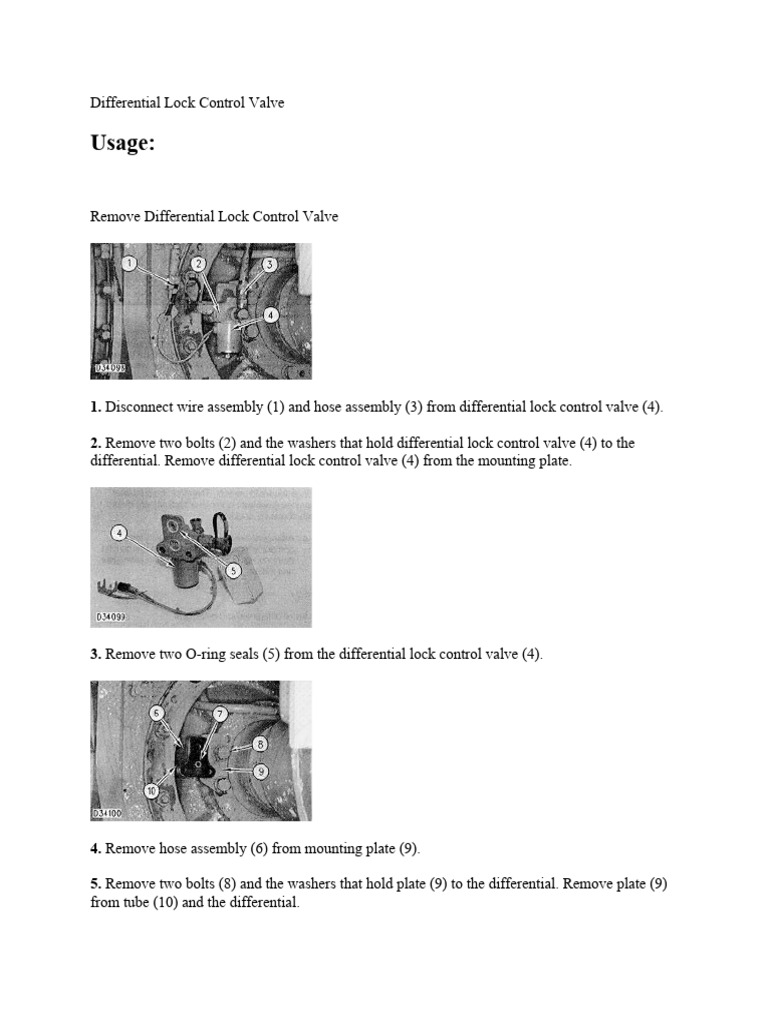 Differential Lock Control Valve

Usage:

Remove Differential Lock Control Valve

1 2 3 4

D34098

1. Disconnect wire assembly (1) and hose assembly (3) from differential lock control valve (4).

2. Remove two bolts (2) and the washers that hold differential lock control valve (4) to the differential. Remove differential lock control valve (4) from the mounting plate.

4 5

D34099

3. Remove two O-ring seals (5) from the differential lock control valve (4).

6 7 8 9 10

D34100

4. Remove hose assembly (6) from mounting plate (9).

5. Remove two bolts (8) and the washers that hold plate (9) to the differential. Remove plate (9) from tube (10) and the differential.