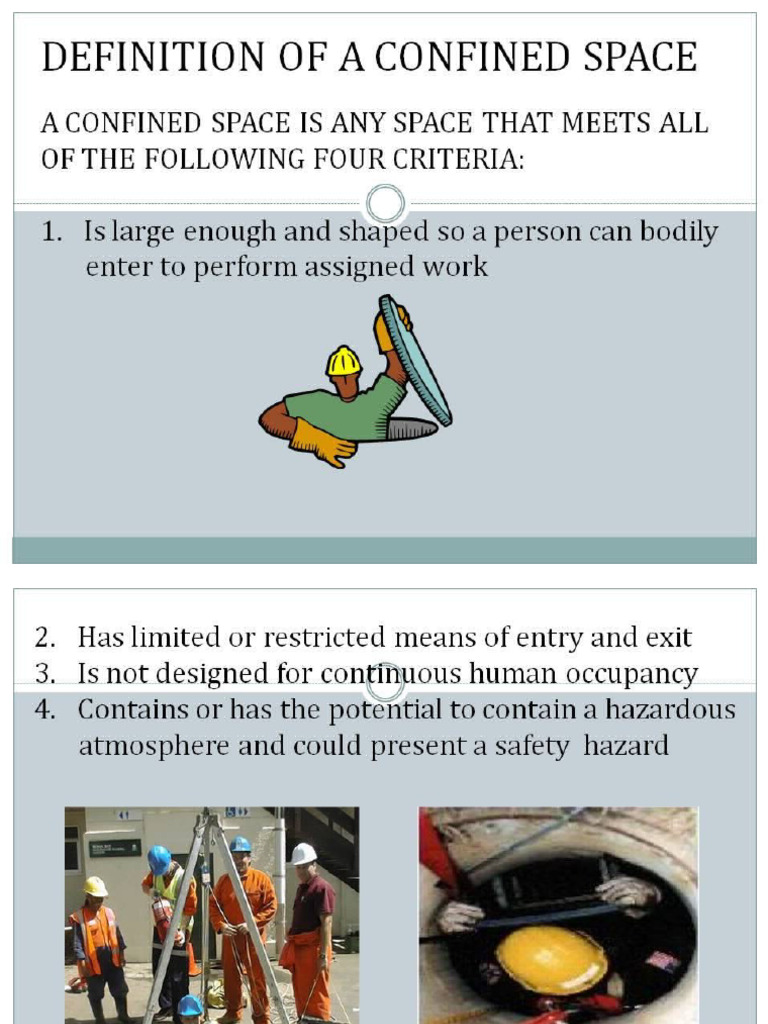 DEFINITION OF A CONFINED SPACE

A CONFINED SPACE IS ANY SPACE THAT MEETS ALL OF THE FOLLOWING FOUR CRITERIA:

1. Is large enough and shaped so a person can bodily enter to perform assigned work

2. Has limited or restricted means of entry and exit
3. Is not designed for continuous human occupancy
4. Contains or has the potential to contain a hazardous atmosphere and could present a safety hazard