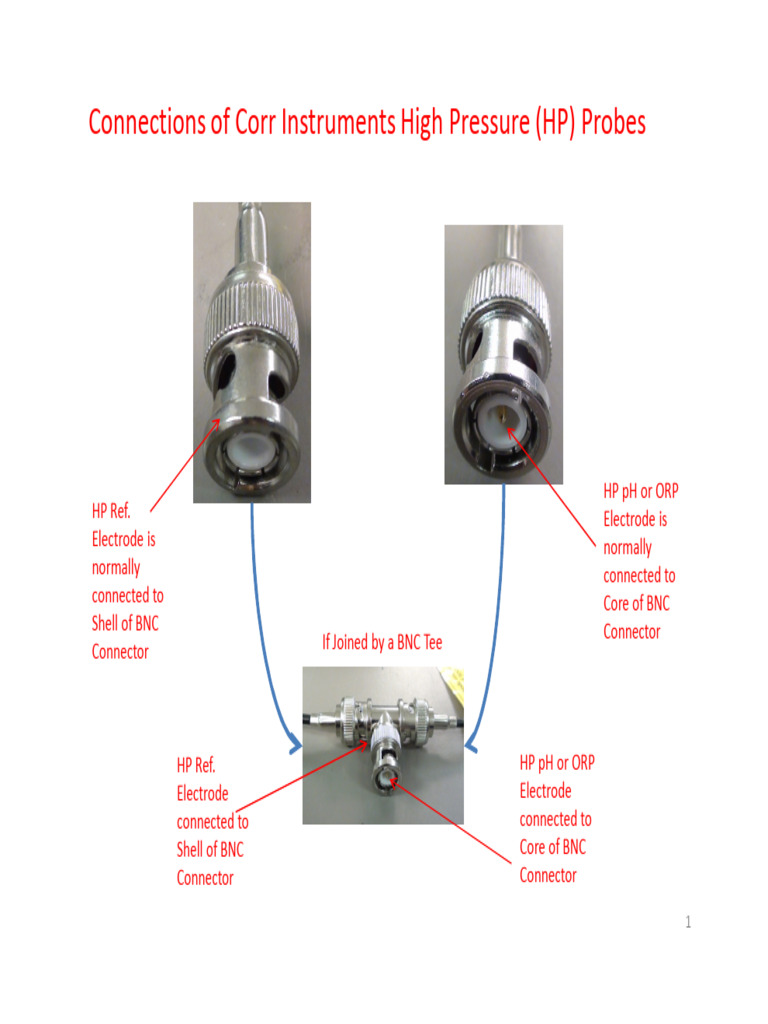 Connections of Corr Instruments High Pressure (HP) Probes

HP Ref. Electrode is normally connected to Shell of BNC Connector

HP pH or ORP Electrode is normally connected to Core of BNC Connector

If Joined by a BNC Tee

HP Ref. Electrode connected to Shell of BNC Connector

HP pH or ORP Electrode connected to Core of BNC Connector

1