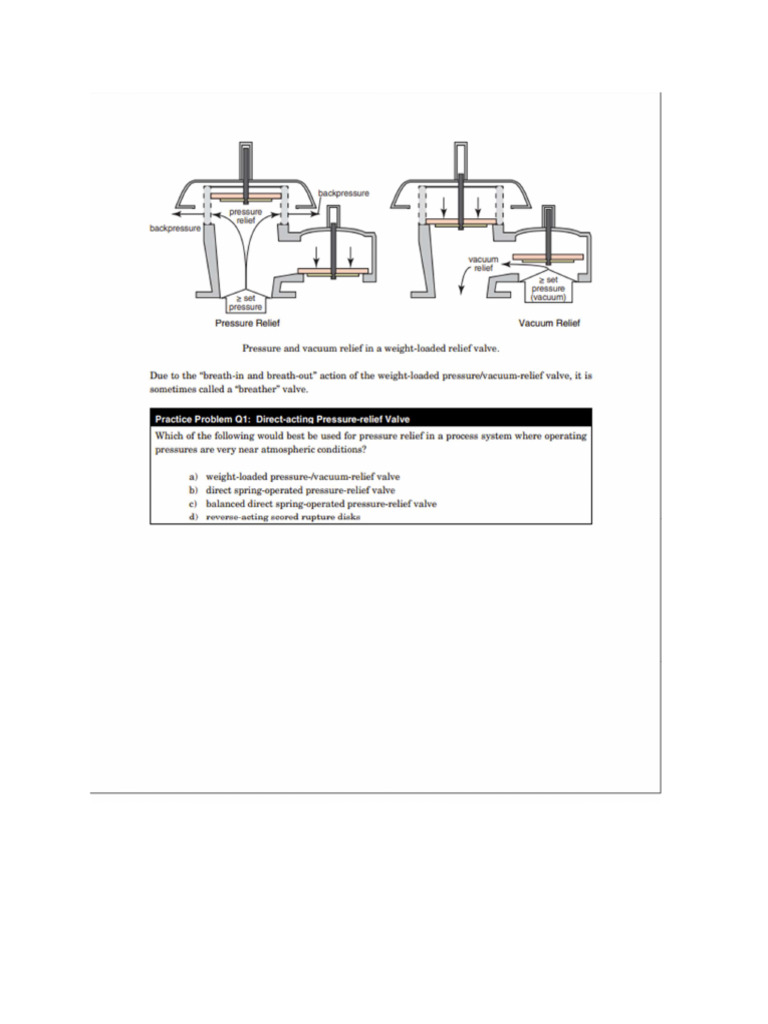 backpressure

pressure relief

backpressure

≥ set pressure

Pressure Relief

vacuum relief

≥ set pressure (vacuum)

Vacuum Relief

Pressure and vacuum relief in a weight-loaded relief valve.

Due to the "breath-in and breath-out" action of the weight-loaded pressure/vacuum-relief valve, it is sometimes called a "breather" valve.

Practice Problem Q1: Direct-acting Pressure-relief Valve

Which of the following would best be used for pressure relief in a process system where operating pressures are very near atmospheric conditions?

a) weight-loaded pressure-/vacuum-relief valve
b) direct spring-operated pressure-relief valve
c) balanced direct spring-operated pressure-relief valve
d) reverse-acting scored rupture disks