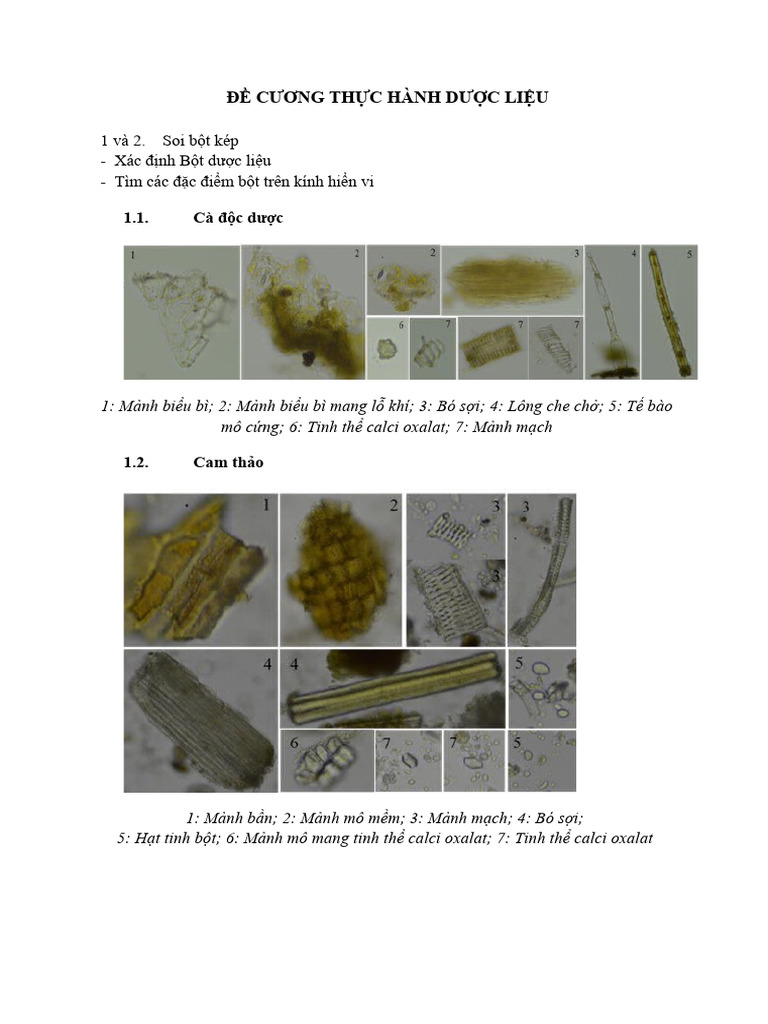 ĐỀ CƯƠNG THỰC HÀNH DƯỢC LIỆU

1 và 2. Soi bột kép
- Xác định Bột dược liệu
- Tìm các đặc điểm bột trên kính hiển vi

1.1. Cà độc dược

1 2 2 3 4 5 6 7 7 7

1: Mảnh biểu bì; 2: Mảnh biểu bì mang lỗ khí; 3: Bó sợi; 4: Lông che chở; 5: Tế bào mô cứng; 6: Tinh thể calci oxalat; 7: Mảnh mạch

1.2. Cam thảo

1 2 3 3 3 4 4 5 6 7 7 5

1: Mảnh bần; 2: Mảnh mô mềm; 3: Mảnh mạch; 4: Bó sợi;
5: Hạt tinh bột; 6: Mảnh mô mang tinh thể calci oxalat; 7: Tinh thể calci oxalat