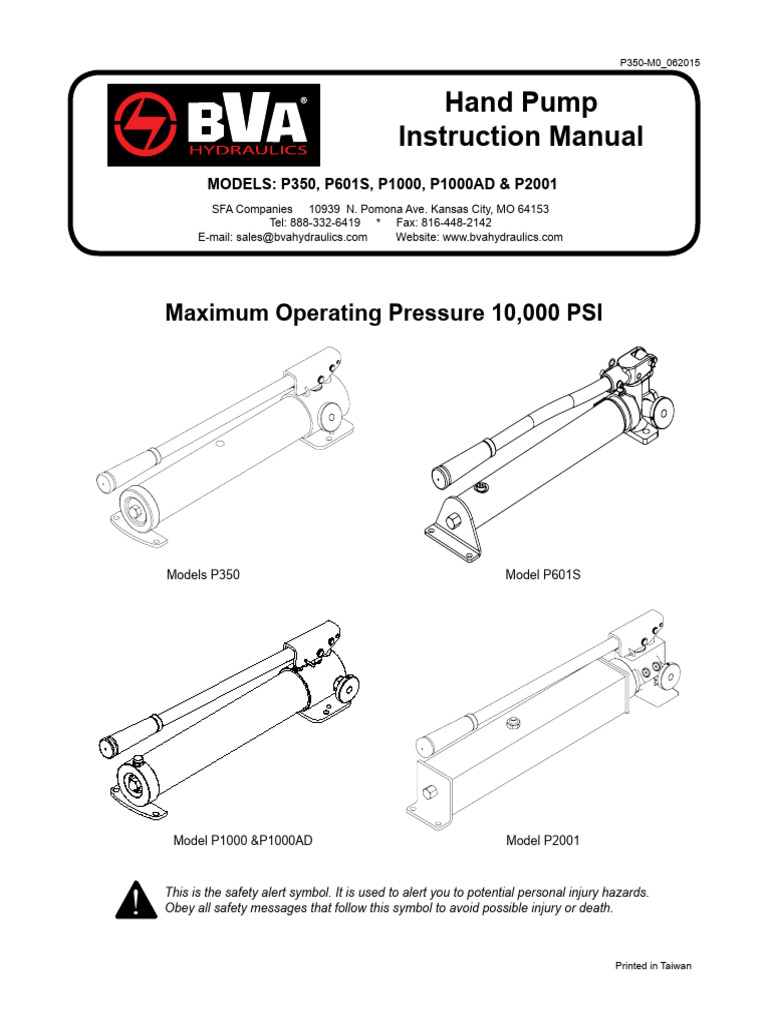 P350-M0_062015

BVA®
HYDRAULICS

Hand Pump
Instruction Manual

MODELS: P350, P601S, P1000, P1000AD & P2001

SFA Companies 10939 N. Pomona Ave. Kansas City, MO 64153
Tel: 888-332-6419 * Fax: 816-448-2142
E-mail: sales@bvahydraulics.com Website: www.bvahydraulics.com

Maximum Operating Pressure 10,000 PSI

Models P350

Model P601S

Model P1000 &P1000AD

Model P2001

This is the safety alert symbol. It is used to alert you to potential personal injury hazards. Obey all safety messages that follow this symbol to avoid possible injury or death.

Printed in Taiwan