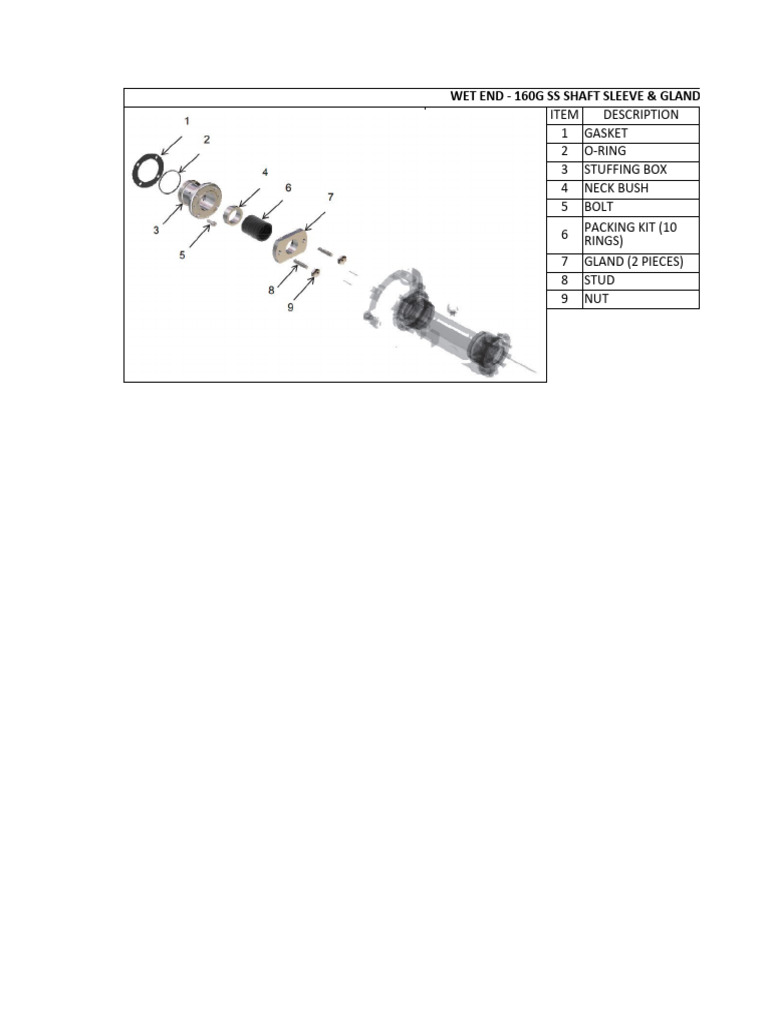 WET END - 160G SS SHAFT SLEEVE & GLAND

1
2
4
6
7
3
5
8
9

| ITEM | DESCRIPTION |
|---|---|
| 1 | GASKET |
| 2 | O-RING |
| 3 | STUFFING BOX |
| 4 | NECK BUSH |
| 5 | BOLT |
| 6 | PACKING KIT (10 RINGS) |
| 7 | GLAND (2 PIECES) |
| 8 | STUD |
| 9 | NUT |