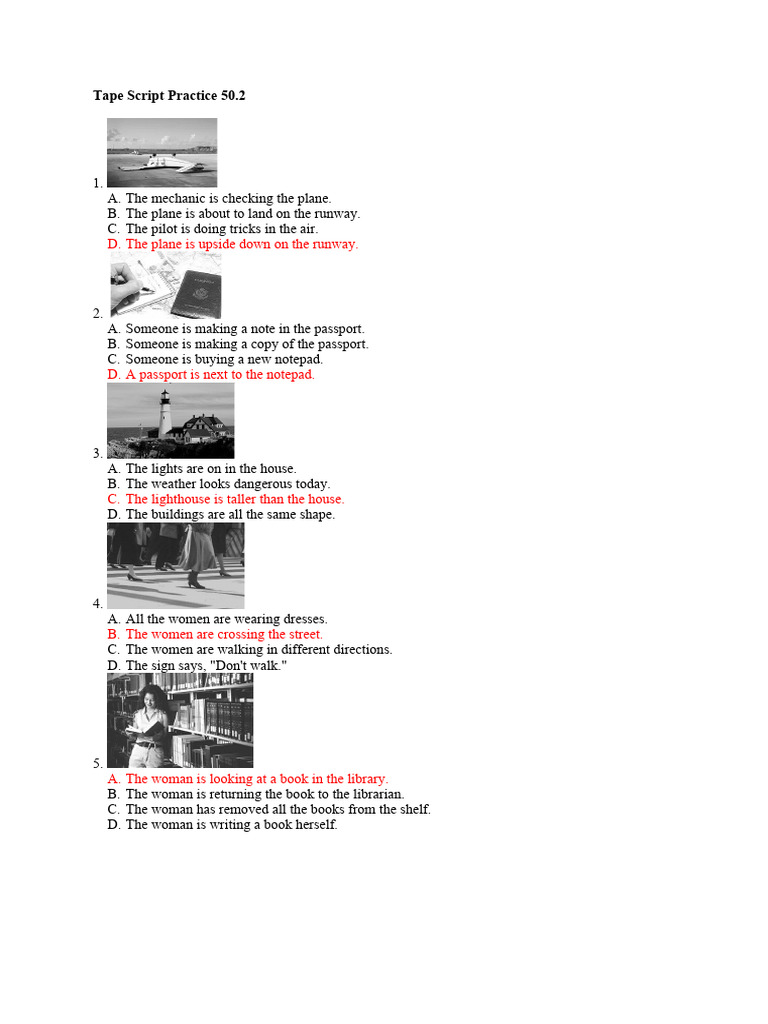 Tape Script Practice 50.2

1.
A. The mechanic is checking the plane.
B. The plane is about to land on the runway.
C. The pilot is doing tricks in the air.
D. The plane is upside down on the runway.

2.
A. Someone is making a note in the passport.
B. Someone is making a copy of the passport.
C. Someone is buying a new notepad.
D. A passport is next to the notepad.

3.
A. The lights are on in the house.
B. The weather looks dangerous today.
C. The lighthouse is taller than the house.
D. The buildings are all the same shape.

4.
A. All the women are wearing dresses.
B. The women are crossing the street.
C. The women are walking in different directions.
D. The sign says, "Don't walk."

5.
A. The woman is looking at a book in the library.
B. The woman is returning the book to the librarian.
C. The woman has removed all the books from the shelf.
D. The woman is writing a book herself.