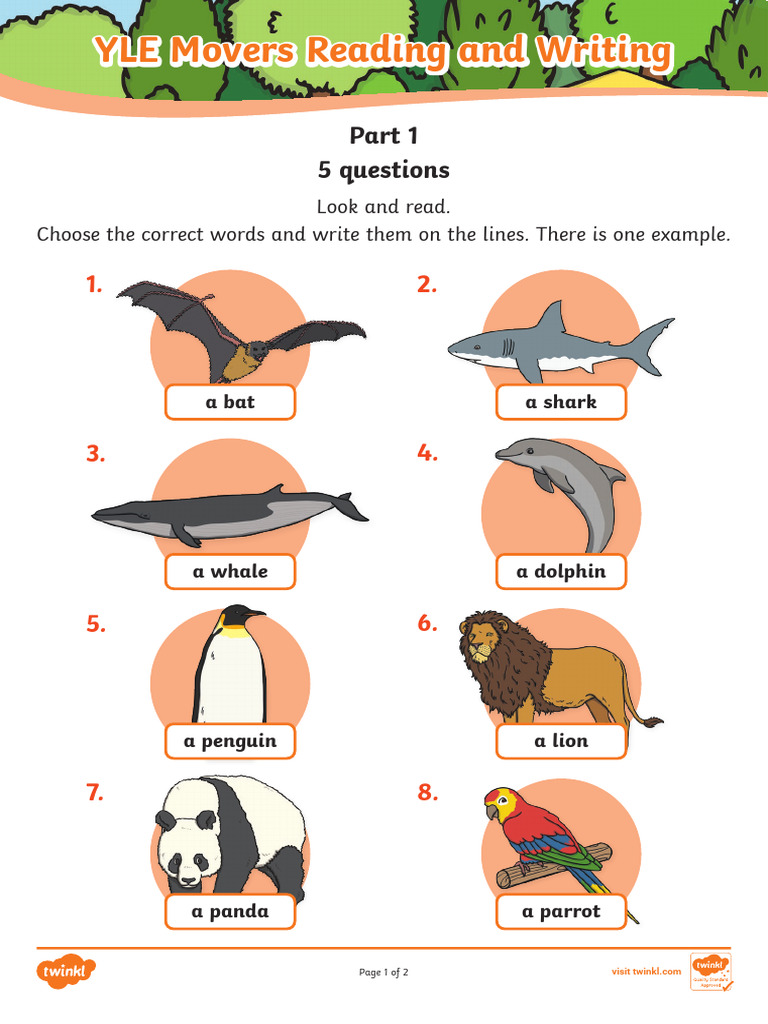 YLE Movers Reading and Writing

Part 1
5 questions

Look and read.
Choose the correct words and write them on the lines. There is one example.

1.
a bat

2.
a shark

3.
a whale

4.
a dolphin

5.
a penguin

6.
a lion

7.
a panda

8.
a parrot

twinkl

Page 1 of 2

visit twinkl.com

twinkl Quality Standard Approved