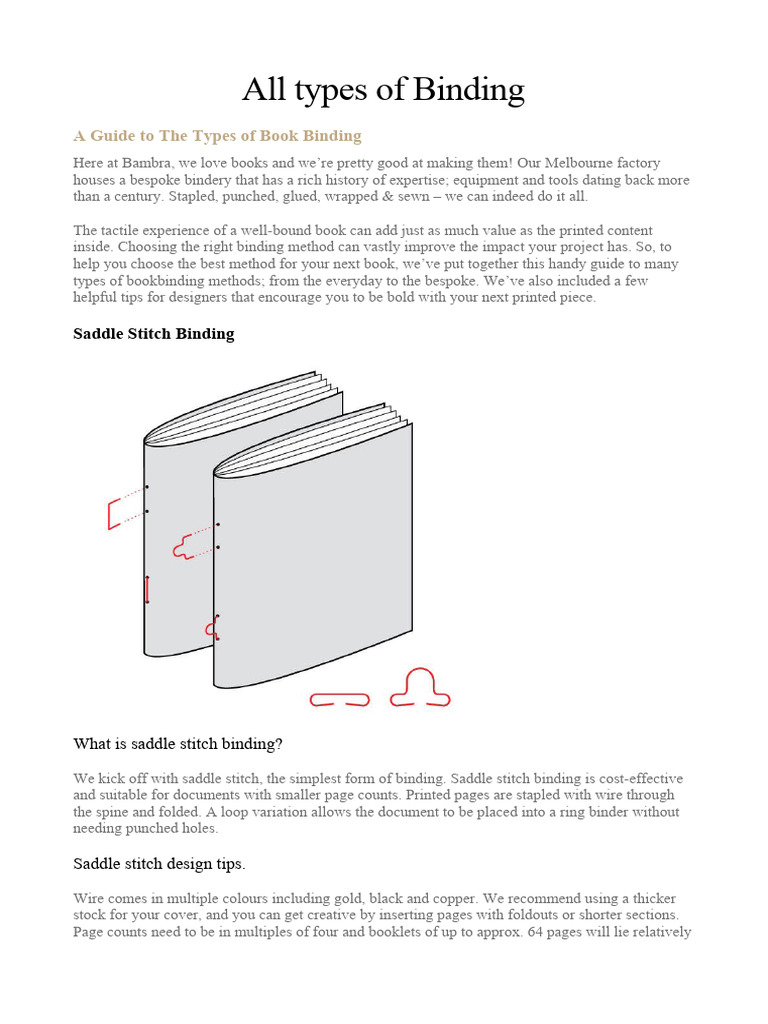 All types of Binding

A Guide to The Types of Book Binding

Here at Bambra, we love books and we're pretty good at making them! Our Melbourne factory houses a bespoke bindery that has a rich history of expertise; equipment and tools dating back more than a century. Stapled, punched, glued, wrapped & sewn – we can indeed do it all.

The tactile experience of a well-bound book can add just as much value as the printed content inside. Choosing the right binding method can vastly improve the impact your project has. So, to help you choose the best method for your next book, we've put together this handy guide to many types of bookbinding methods; from the everyday to the bespoke. We've also included a few helpful tips for designers that encourage you to be bold with your next printed piece.

Saddle Stitch Binding

What is saddle stitch binding?

We kick off with saddle stitch, the simplest form of binding. Saddle stitch binding is cost-effective and suitable for documents with smaller page counts. Printed pages are stapled with wire through the spine and folded. A loop variation allows the document to be placed into a ring binder without needing punched holes.

Saddle stitch design tips.

Wire comes in multiple colours including gold, black and copper. We recommend using a thicker stock for your cover, and you can get creative by inserting pages with foldouts or shorter sections. Page counts need to be in multiples of four and booklets of up to approx. 64 pages will lie relatively