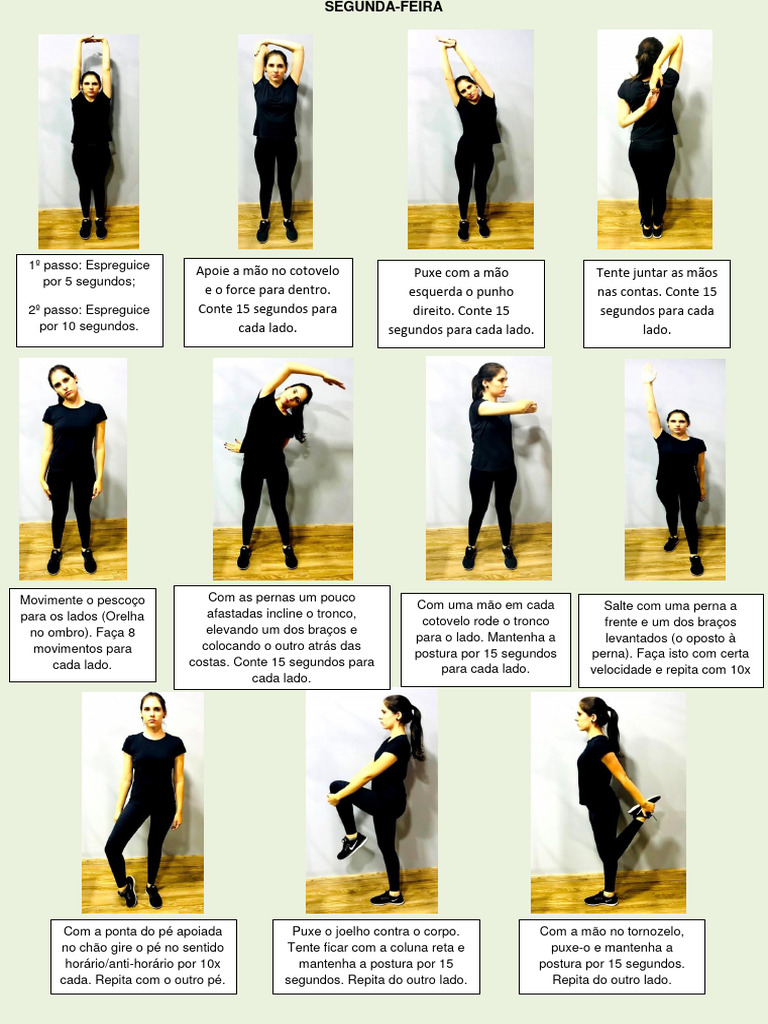 SEGUNDA-FEIRA

1º passo: Espreguice por 5 segundos;

2º passo: Espreguice por 10 segundos.

Apoie a mão no cotovelo e o force para dentro. Conte 15 segundos para cada lado.

Puxe com a mão esquerda o punho direito. Conte 15 segundos para cada lado.

Tente juntar as mãos nas contas. Conte 15 segundos para cada lado.

Movimente o pescoço para os lados (Orelha no ombro). Faça 8 movimentos para cada lado.

Com as pernas um pouco afastadas incline o tronco, elevando um dos braços e colocando o outro atrás das costas. Conte 15 segundos para cada lado.

Com uma mão em cada cotovelo rode o tronco para o lado. Mantenha a postura por 15 segundos para cada lado.

Salte com uma perna a frente e um dos braços levantados (o oposto à perna). Faça isto com certa velocidade e repita com 10x

Com a ponta do pé apoiada no chão gire o pé no sentido horário/anti-horário por 10x cada. Repita com o outro pé.

Puxe o joelho contra o corpo. Tente ficar com a coluna reta e mantenha a postura por 15 segundos. Repita do outro lado.

Com a mão no tornozelo, puxe-o e mantenha a postura por 15 segundos. Repita do outro lado.