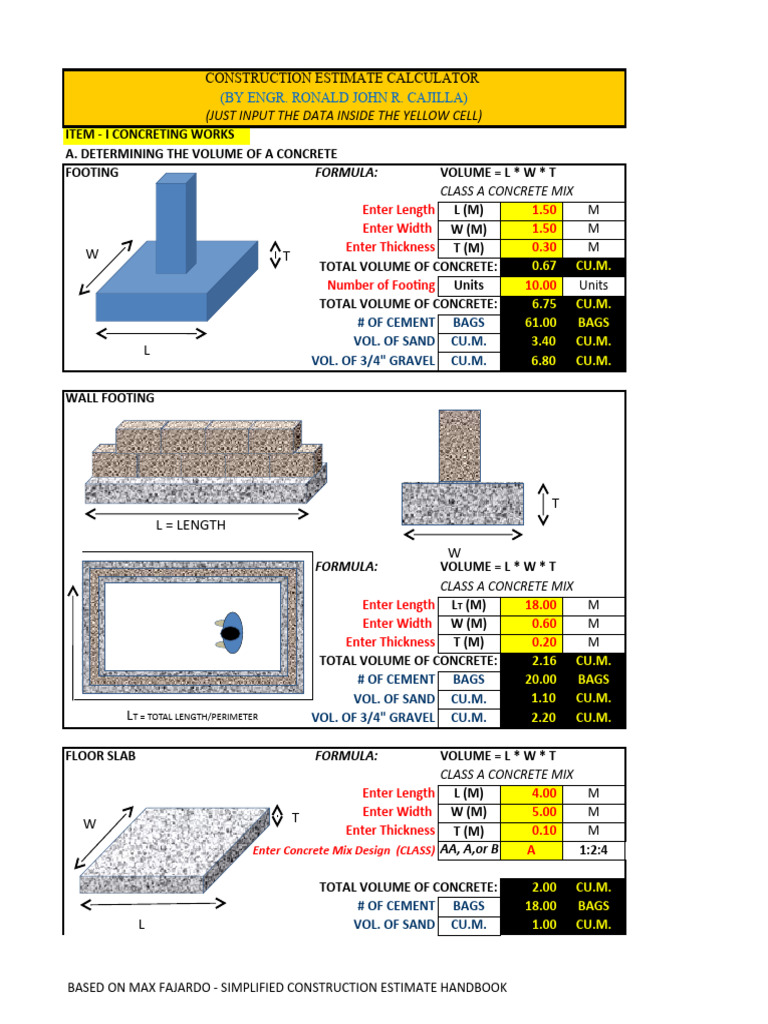 CONSTRUCTION ESTIMATE CALCULATOR
(BY ENGR. RONALD JOHN R. CAJILLA)
(JUST INPUT THE DATA INSIDE THE YELLOW CELL)

ITEM - I CONCRETING WORKS

A. DETERMINING THE VOLUME OF A CONCRETE

FOOTING

W
T
L

| FORMULA: | VOLUME = L * W * T | | |
|---|---|---|---|
| | CLASS A CONCRETE MIX | | |
| Enter Length | L (M) | 1.50 | M |
| Enter Width | W (M) | 1.50 | M |
| Enter Thickness | T (M) | 0.30 | M |
| TOTAL VOLUME OF CONCRETE: | | 0.67 | CU.M. |
| Number of Footing | Units | 10.00 | Units |
| TOTAL VOLUME OF CONCRETE: | | 6.75 | CU.M. |
| # OF CEMENT | BAGS | 61.00 | BAGS |
| VOL. OF SAND | CU.M. | 3.40 | CU.M. |
| VOL. OF 3/4" GRAVEL | CU.M. | 6.80 | CU.M. |

WALL FOOTING

L = LENGTH
T
W

LT = TOTAL LENGTH/PERIMETER

| FORMULA: | VOLUME = L * W * T | | |
|---|---|---|---|
| | CLASS A CONCRETE MIX | | |
| Enter Length | LT (M) | 18.00 | M |
| Enter Width | W (M) | 0.60 | M |
| Enter Thickness | T (M) | 0.20 | M |
| TOTAL VOLUME OF CONCRETE: | | 2.16 | CU.M. |
| # OF CEMENT | BAGS | 20.00 | BAGS |
| VOL. OF SAND | CU.M. | 1.10 | CU.M. |
| VOL. OF 3/4" GRAVEL | CU.M. | 2.20 | CU.M. |

FLOOR SLAB

W
T
L

| FORMULA: | VOLUME = L * W * T | | |
|---|---|---|---|
| | CLASS A CONCRETE MIX | | |
| Enter Length | L (M) | 4.00 | M |
| Enter Width | W (M) | 5.00 | M |
| Enter Thickness | T (M) | 0.10 | M |
| Enter Concrete Mix Design (CLASS) | AA, A,or B | A | 1:2:4 |
| TOTAL VOLUME OF CONCRETE: | | 2.00 | CU.M. |
| # OF CEMENT | BAGS | 18.00 | BAGS |
| VOL. OF SAND | CU.M. | 1.00 | CU.M. |

BASED ON MAX FAJARDO - SIMPLIFIED CONSTRUCTION ESTIMATE HANDBOOK