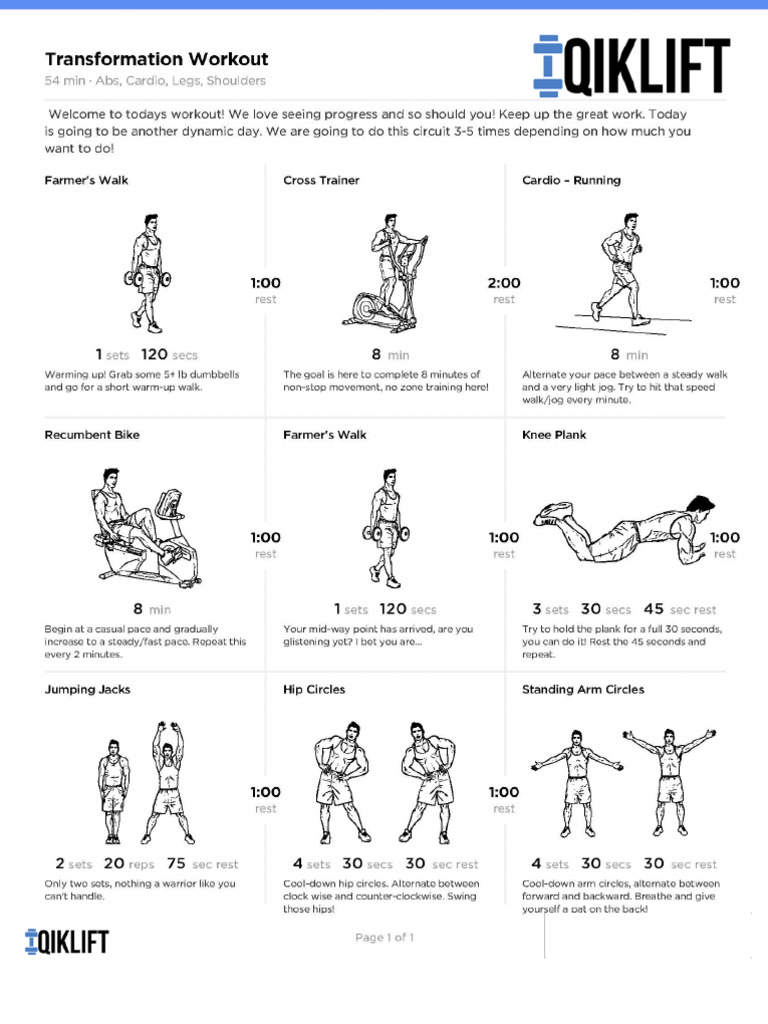 Transformation Workout
54 min · Abs, Cardio, Legs, Shoulders

QIKLIFT

Welcome to todays workout! We love seeing progress and so should you! Keep up the great work. Today is going to be another dynamic day. We are going to do this circuit 3-5 times depending on how much you want to do!

Farmer's Walk

1:00
rest

1 sets 120 secs

Warming up! Grab some 5+ lb dumbbells and go for a short warm-up walk.

Cross Trainer

2:00
rest

8 min

The goal is here to complete 8 minutes of non-stop movement, no zone training here!

Cardio - Running

1:00
rest

8 min

Alternate your pace between a steady walk and a very light jog. Try to hit that speed walk/jog every minute.

Recumbent Bike

1:00
rest

8 min

Begin at a casual pace and gradually increase to a steady/fast pace. Repeat this every 2 minutes.

Farmer's Walk

1:00
rest

1 sets 120 secs

Your mid-way point has arrived, are you glistening yet? I bet you are...

Knee Plank

1:00
rest

3 sets 30 secs 45 sec rest

Try to hold the plank for a full 30 seconds, you can do it! Rest the 45 seconds and repeat.

Jumping Jacks

1:00
rest

2 sets 20 reps 75 sec rest

Only two sets, nothing a warrior like you can't handle.

Hip Circles

1:00
rest

4 sets 30 secs 30 sec rest

Cool-down hip circles. Alternate between clock wise and counter-clockwise. Swing those hips!

Standing Arm Circles

4 sets 30 secs 30 sec rest

Cool-down arm circles, alternate between forward and backward. Breathe and give yourself a pat on the back!

QIKLIFT

Page 1 of 1