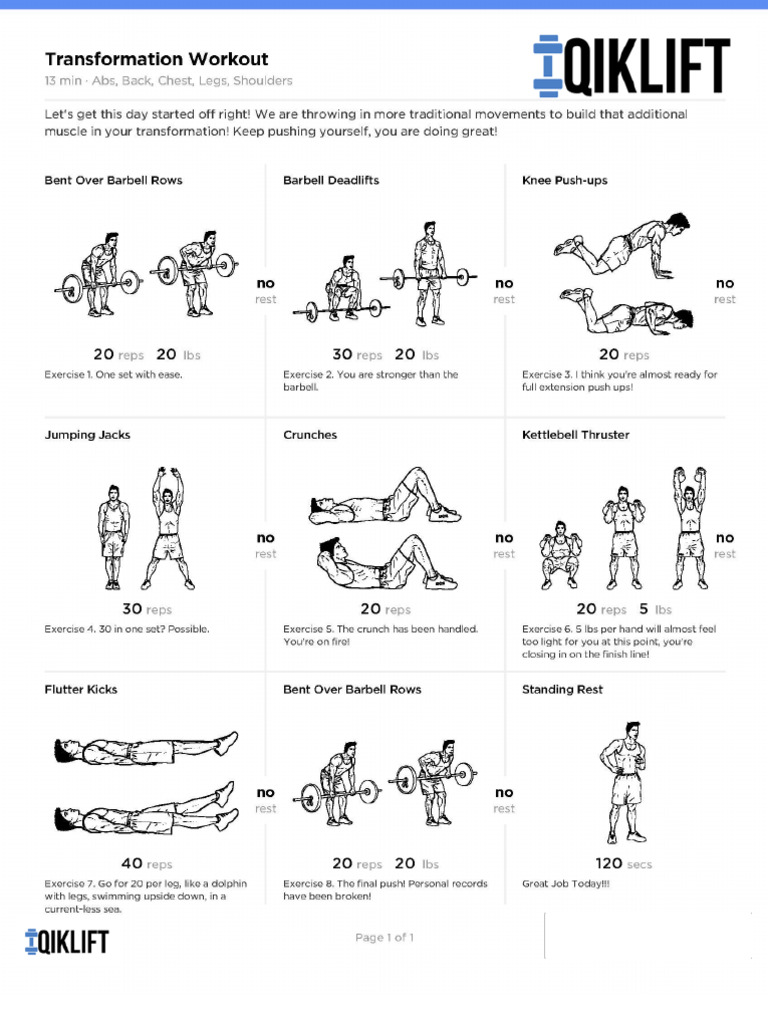 Transformation Workout
13 min · Abs, Back, Chest, Legs, Shoulders

QIKLIFT

Let's get this day started off right! We are throwing in more traditional movements to build that additional muscle in your transformation! Keep pushing yourself, you are doing great!

Bent Over Barbell Rows

no
rest

20 reps 20 lbs

Exercise 1. One set with ease.

Barbell Deadlifts

no
rest

30 reps 20 lbs

Exercise 2. You are stronger than the barbell.

Knee Push-ups

no
rest

20 reps

Exercise 3. I think you're almost ready for full extension push ups!

Jumping Jacks

no
rest

30 reps

Exercise 4. 30 in one set? Possible.

Crunches

no
rest

20 reps

Exercise 5. The crunch has been handled. You're on fire!

Kettlebell Thruster

no
rest

20 reps 5 lbs

Exercise 6. 5 lbs per hand will almost feel too light for you at this point, you're closing in on the finish line!

Flutter Kicks

no
rest

40 reps

Exercise 7. Go for 20 per leg, like a dolphin with legs, swimming upside down, in a current-less sea.

Bent Over Barbell Rows

no
rest

20 reps 20 lbs

Exercise 8. The final push! Personal records have been broken!

Standing Rest

120 secs

Great Job Today!!!

QIKLIFT

Page 1 of 1