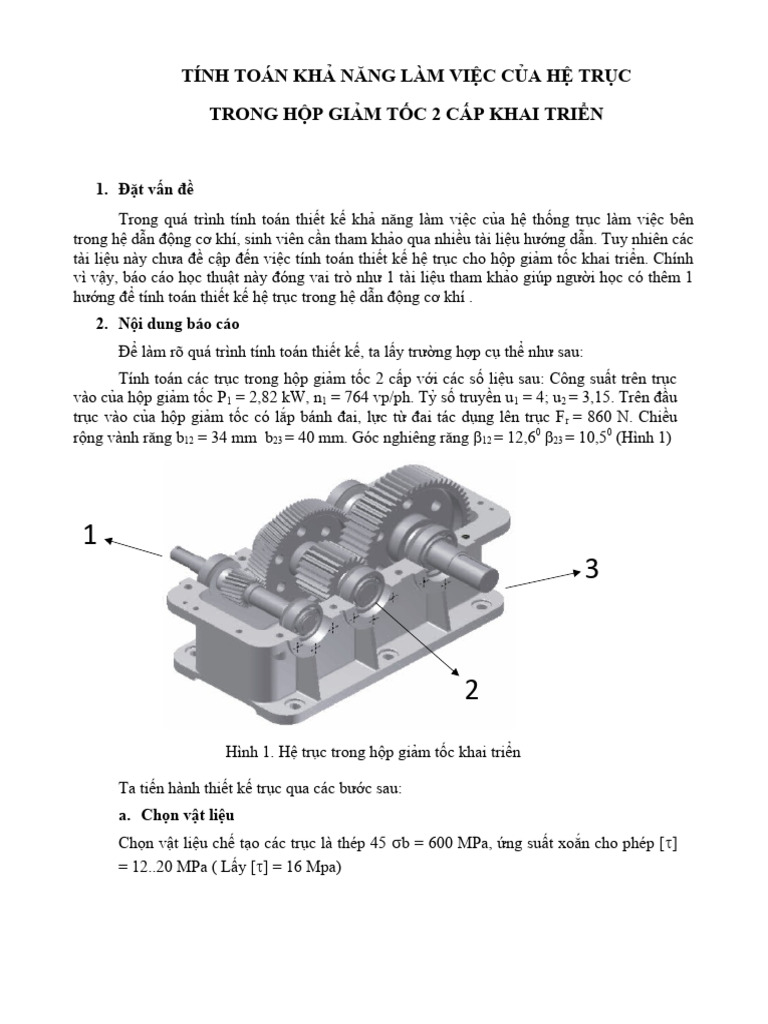 TÍNH TOÁN KHẢ NĂNG LÀM VIỆC CỦA HỆ TRỤC

TRONG HỘP GIẢM TỐC 2 CẤP KHAI TRIỂN

1. Đặt vấn đề

Trong quá trình tính toán thiết kế khả năng làm việc của hệ thống trục làm việc bên trong hệ dẫn động cơ khí, sinh viên cần tham khảo qua nhiều tài liệu hướng dẫn. Tuy nhiên các tài liệu này chưa đề cập đến việc tính toán thiết kế hệ trục cho hộp giảm tốc khai triển. Chính vì vậy, báo cáo học thuật này đóng vai trò như 1 tài liệu tham khảo giúp người học có thêm 1 hướng để tính toán thiết kế hệ trục trong hệ dẫn động cơ khí .

2. Nội dung báo cáo

Để làm rõ quá trình tính toán thiết kế, ta lấy trường hợp cụ thể như sau:

Tính toán các trục trong hộp giảm tốc 2 cấp với các số liệu sau: Công suất trên trục vào của hộp giảm tốc $P_1 = 2,82$ kW, $n_1 = 764$ vp/ph. Tỷ số truyền $u_1 = 4$; $u_2 = 3,15$. Trên đầu trục vào của hộp giảm tốc có lắp bánh đai, lực từ đai tác dụng lên trục $F_r = 860$ N. Chiều rộng vành răng $b_{12} = 34$ mm $b_{23} = 40$ mm. Góc nghiêng răng $\beta_{12} = 12,6^0$ $\beta_{23} = 10,5^0$ (Hình 1)

1

3

2

Hình 1. Hệ trục trong hộp giảm tốc khai triển

Ta tiến hành thiết kế trục qua các bước sau:

a. Chọn vật liệu

Chọn vật liệu chế tạo các trục là thép 45 σb = 600 MPa, ứng suất xoắn cho phép [τ] = 12..20 MPa ( Lấy [τ] = 16 Mpa)