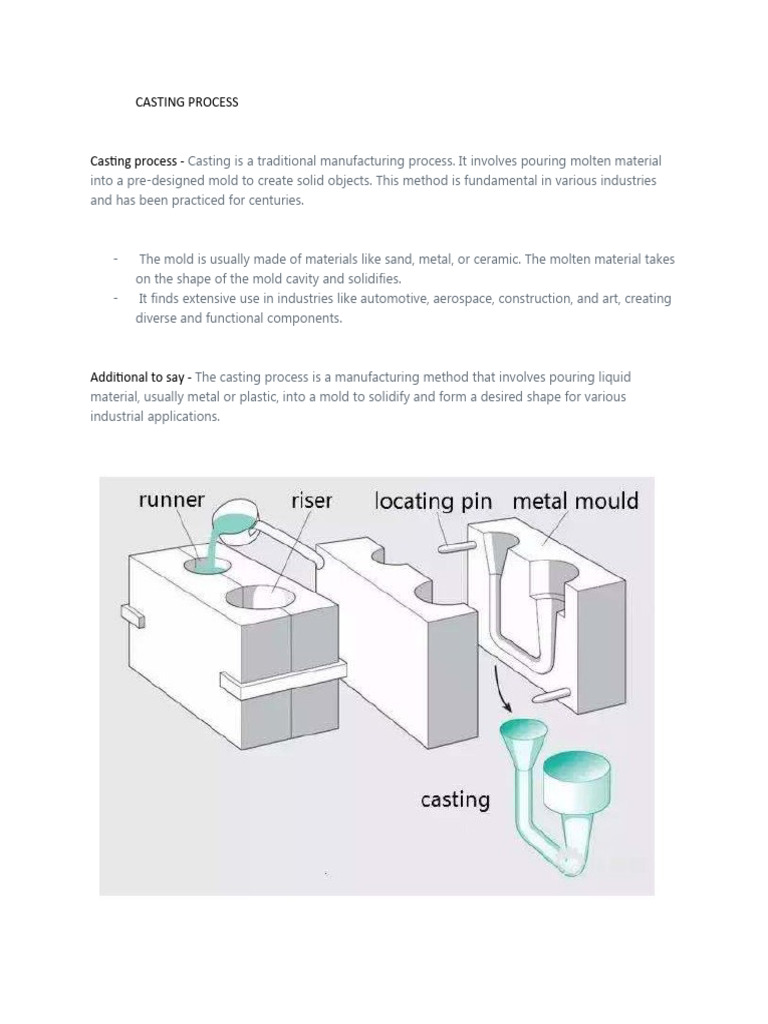 CASTING PROCESS

Casting process - Casting is a traditional manufacturing process. It involves pouring molten material into a pre-designed mold to create solid objects. This method is fundamental in various industries and has been practiced for centuries.

- The mold is usually made of materials like sand, metal, or ceramic. The molten material takes on the shape of the mold cavity and solidifies.
- It finds extensive use in industries like automotive, aerospace, construction, and art, creating diverse and functional components.

Additional to say - The casting process is a manufacturing method that involves pouring liquid material, usually metal or plastic, into a mold to solidify and form a desired shape for various industrial applications.

runner
riser
locating pin
metal mould
casting