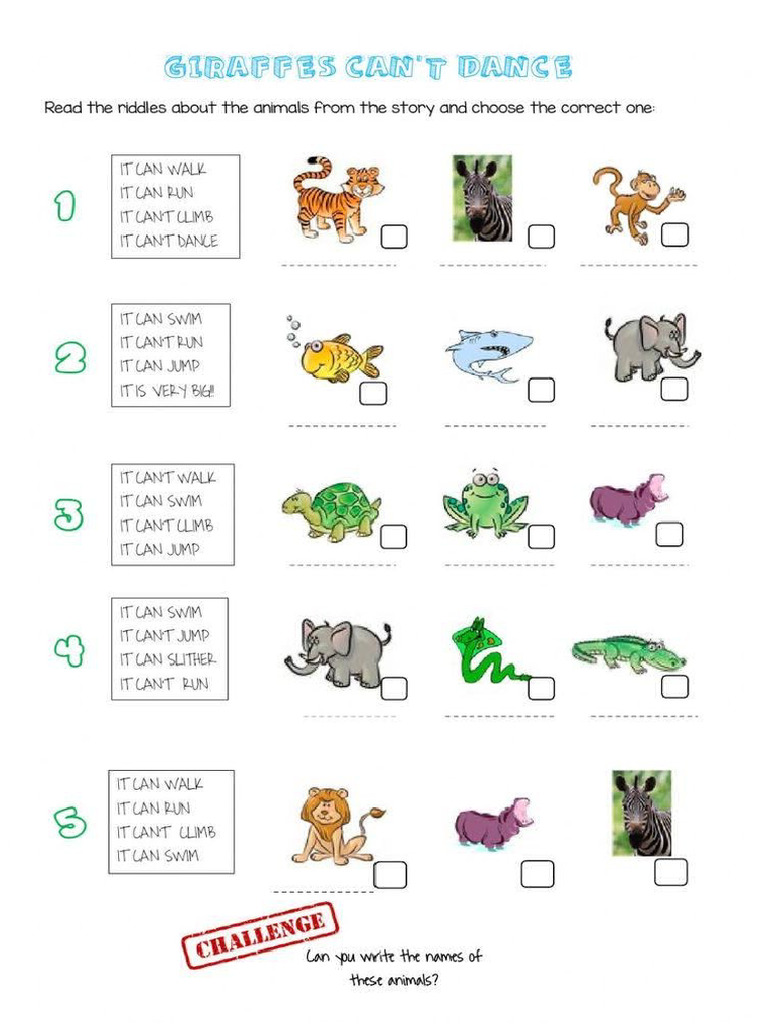 GIRAFFES CAN'T DANCE

Read the riddles about the animals from the story and choose the correct one:

1
IT CAN WALK
IT CAN RUN
IT CAN'T CLIMB
IT CAN'T DANCE

2
IT CAN SWIM
IT CAN'T RUN
IT CAN JUMP
IT IS VERY BIG!!

3
IT CAN'T WALK
IT CAN SWIM
IT CAN'T CLIMB
IT CAN JUMP

4
IT CAN SWIM
IT CAN'T JUMP
IT CAN SLITHER
IT CAN'T RUN

5
IT CAN WALK
IT CAN RUN
IT CAN'T CLIMB
IT CAN SWIM

CHALLENGE
Can you write the names of these animals?