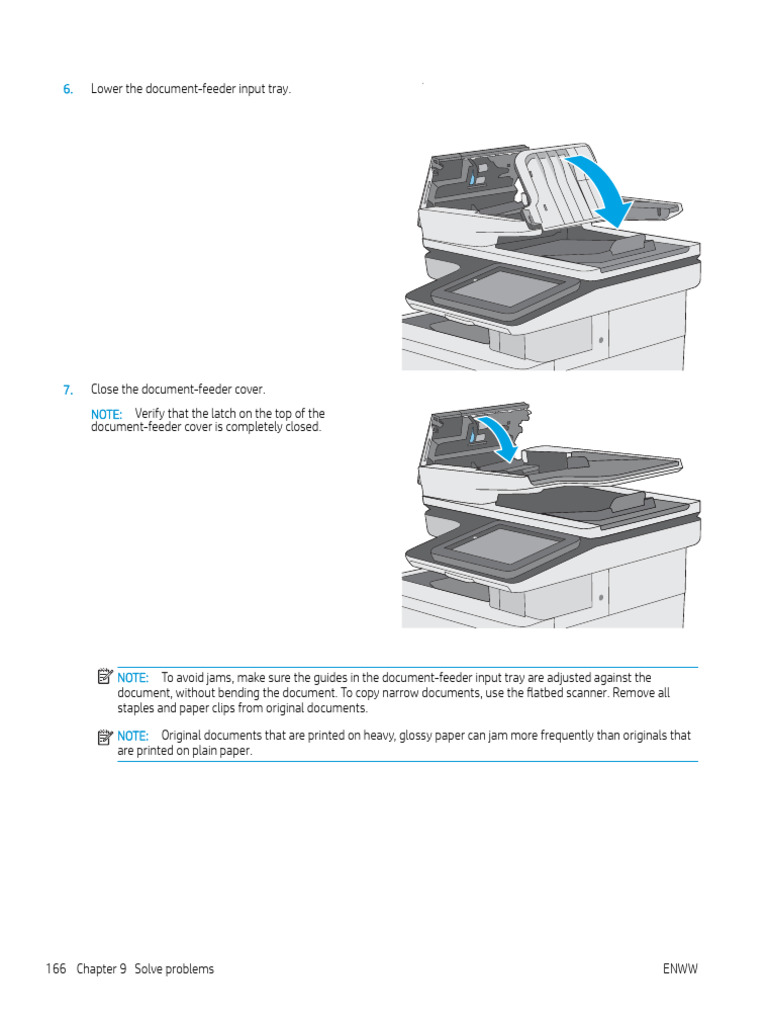 6. Lower the document-feeder input tray.

7. Close the document-feeder cover.

NOTE: Verify that the latch on the top of the document-feeder cover is completely closed.

NOTE: To avoid jams, make sure the guides in the document-feeder input tray are adjusted against the document, without bending the document. To copy narrow documents, use the flatbed scanner. Remove all staples and paper clips from original documents.

NOTE: Original documents that are printed on heavy, glossy paper can jam more frequently than originals that are printed on plain paper.

166 Chapter 9 Solve problems

ENWW