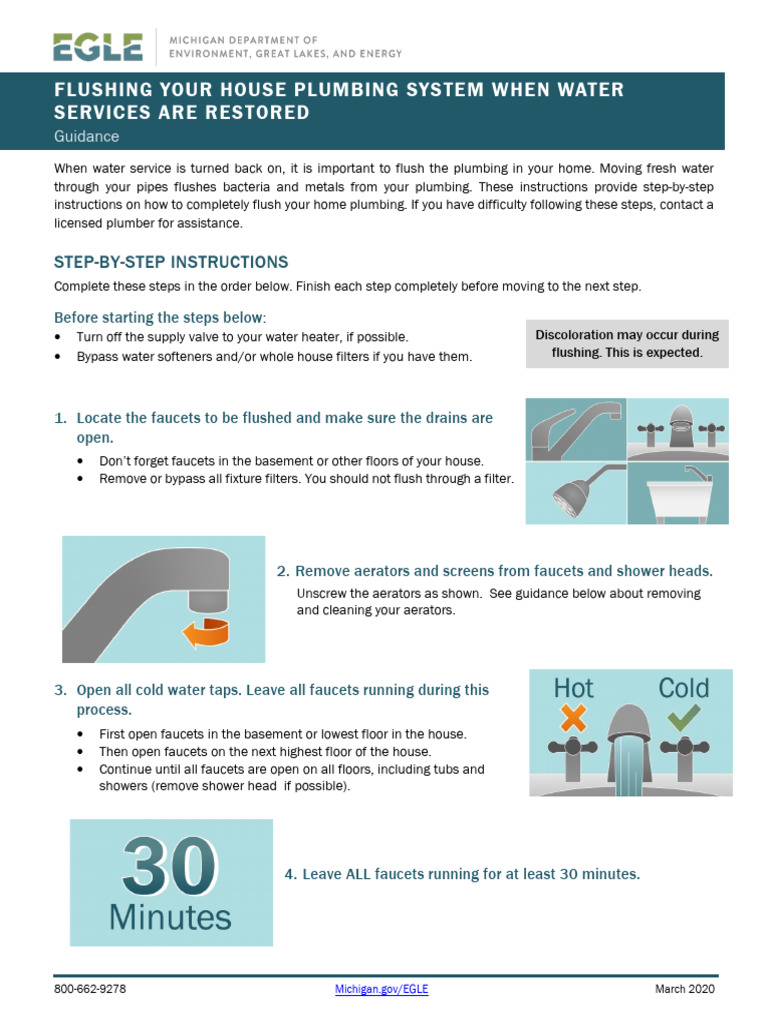 EGLE MICHIGAN DEPARTMENT OF ENVIRONMENT, GREAT LAKES, AND ENERGY

FLUSHING YOUR HOUSE PLUMBING SYSTEM WHEN WATER SERVICES ARE RESTORED
Guidance

When water service is turned back on, it is important to flush the plumbing in your home. Moving fresh water through your pipes flushes bacteria and metals from your plumbing. These instructions provide step-by-step instructions on how to completely flush your home plumbing. If you have difficulty following these steps, contact a licensed plumber for assistance.

STEP-BY-STEP INSTRUCTIONS

Complete these steps in the order below. Finish each step completely before moving to the next step.

Before starting the steps below:
• Turn off the supply valve to your water heater, if possible.
• Bypass water softeners and/or whole house filters if you have them.

Discoloration may occur during flushing. This is expected.

1. Locate the faucets to be flushed and make sure the drains are open.
• Don't forget faucets in the basement or other floors of your house.
• Remove or bypass all fixture filters. You should not flush through a filter.

2. Remove aerators and screens from faucets and shower heads.
Unscrew the aerators as shown. See guidance below about removing and cleaning your aerators.

3. Open all cold water taps. Leave all faucets running during this process.
• First open faucets in the basement or lowest floor in the house.
• Then open faucets on the next highest floor of the house.
• Continue until all faucets are open on all floors, including tubs and showers (remove shower head if possible).

Hot Cold

30 Minutes

4. Leave ALL faucets running for at least 30 minutes.

800-662-9278 Michigan.gov/EGLE March 2020