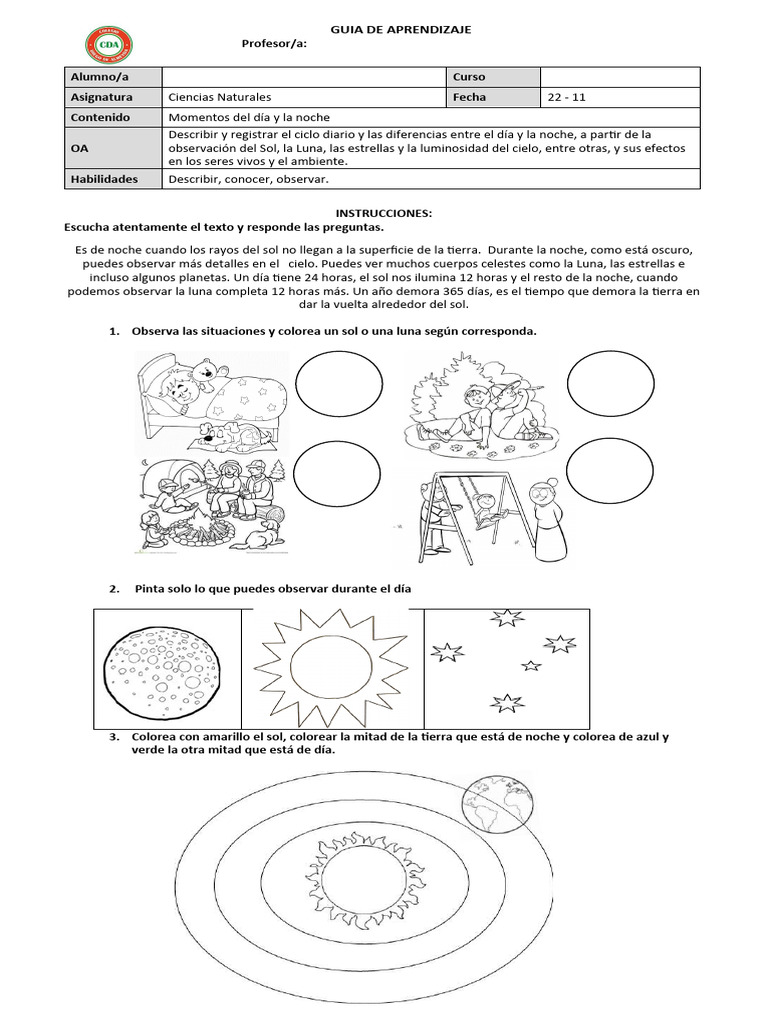 CDA

GUIA DE APRENDIZAJE

Profesor/a:

| Alumno/a | | Curso | |
|---|---|---|---|
| Asignatura | Ciencias Naturales | Fecha | 22 - 11 |
| Contenido | Momentos del día y la noche | | |
| OA | Describir y registrar el ciclo diario y las diferencias entre el día y la noche, a partir de la observación del Sol, la Luna, las estrellas y la luminosidad del cielo, entre otras, y sus efectos en los seres vivos y el ambiente. | | |
| Habilidades | Describir, conocer, observar. | | |

INSTRUCCIONES:

Escucha atentamente el texto y responde las preguntas.

Es de noche cuando los rayos del sol no llegan a la superficie de la tierra. Durante la noche, como está oscuro, puedes observar más detalles en el cielo. Puedes ver muchos cuerpos celestes como la Luna, las estrellas e incluso algunos planetas. Un día tiene 24 horas, el sol nos ilumina 12 horas y el resto de la noche, cuando podemos observar la luna completa 12 horas más. Un año demora 365 días, es el tiempo que demora la tierra en dar la vuelta alrededor del sol.

1. Observa las situaciones y colorea un sol o una luna según corresponda.

2. Pinta solo lo que puedes observar durante el día

3. Colorea con amarillo el sol, colorear la mitad de la tierra que está de noche y colorea de azul y verde la otra mitad que está de día.