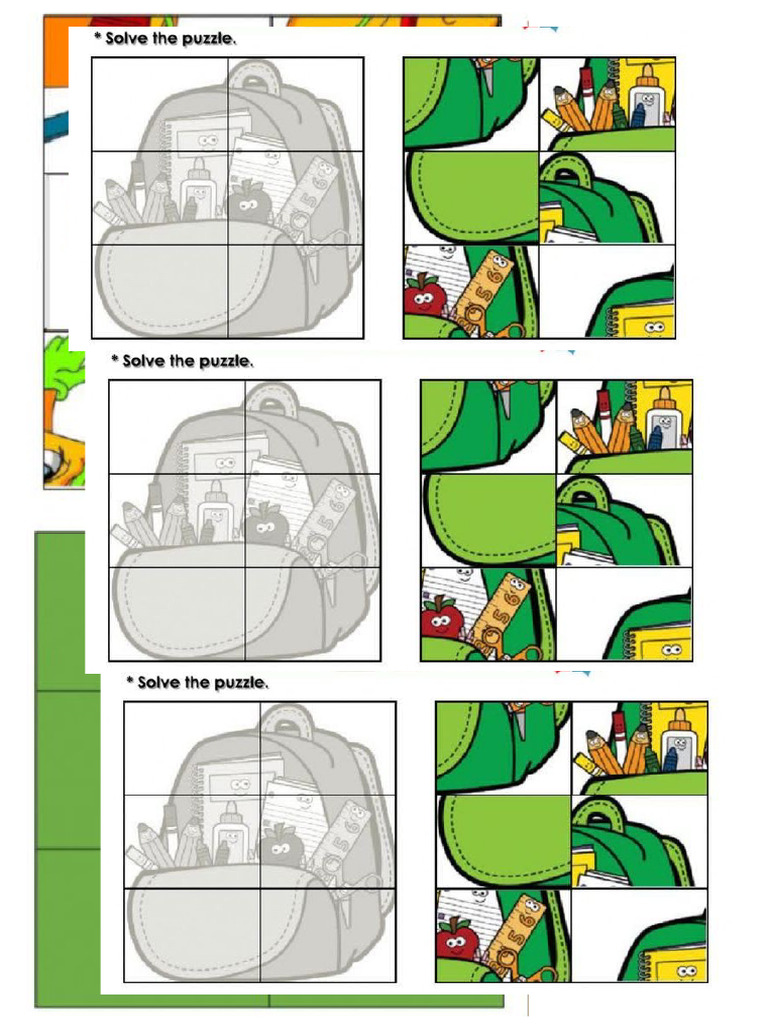 * Solve the puzzle.

* Solve the puzzle.

* Solve the puzzle.