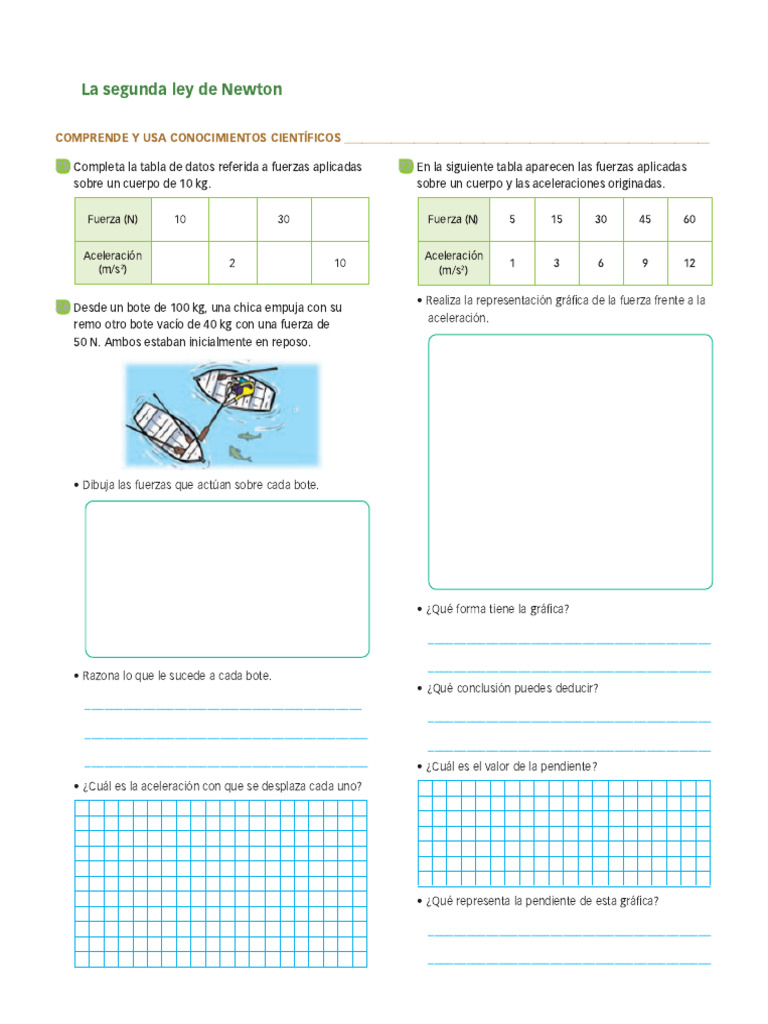 La segunda ley de Newton

COMPRENDE Y USA CONOCIMIENTOS CIENTÍFICOS

Completa la tabla de datos referida a fuerzas aplicadas sobre un cuerpo de 10 kg.

| Fuerza (N) | 10 | | 30 | |
|---|---|---|---|---|
| Aceleración (m/s²) | | 2 | | 10 |

Desde un bote de 100 kg, una chica empuja con su remo otro bote vacío de 40 kg con una fuerza de 50 N. Ambos estaban inicialmente en reposo.

• Dibuja las fuerzas que actúan sobre cada bote.

• Razona lo que le sucede a cada bote.

• ¿Cuál es la aceleración con que se desplaza cada uno?

En la siguiente tabla aparecen las fuerzas aplicadas sobre un cuerpo y las aceleraciones originadas.

| Fuerza (N) | 5 | 15 | 30 | 45 | 60 |
|---|---|---|---|---|---|
| Aceleración (m/s²) | 1 | 3 | 6 | 9 | 12 |

• Realiza la representación gráfica de la fuerza frente a la aceleración.

• ¿Qué forma tiene la gráfica?

• ¿Qué conclusión puedes deducir?

• ¿Cuál es el valor de la pendiente?

• ¿Qué representa la pendiente de esta gráfica?