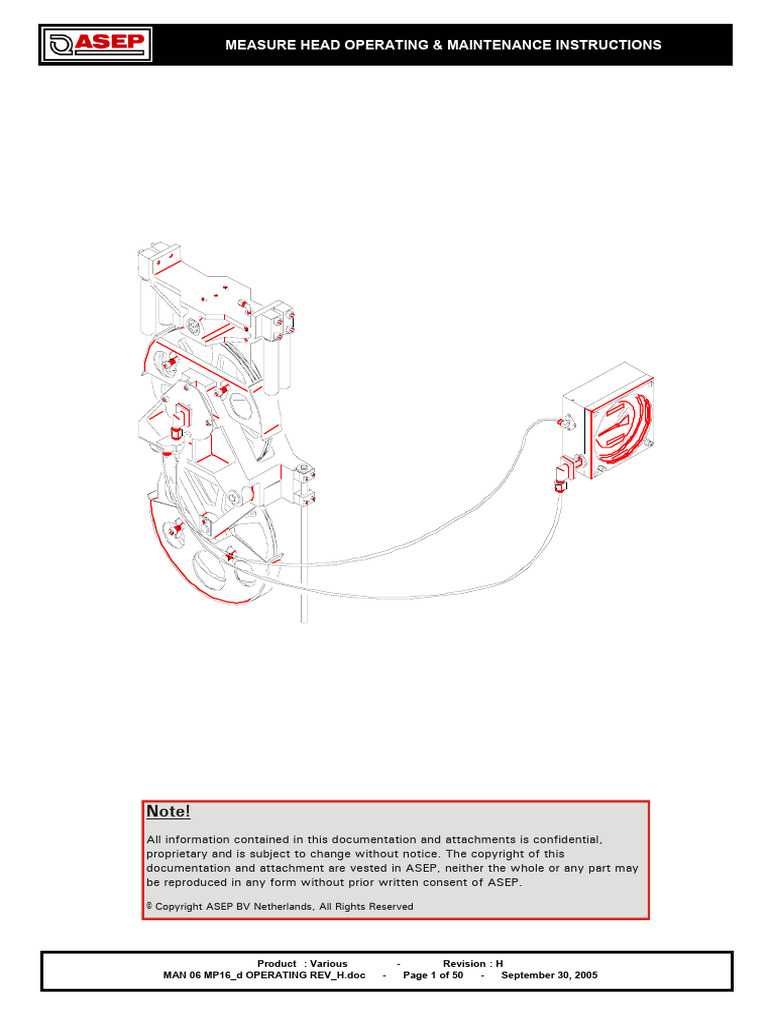 ASEP

MEASURE HEAD OPERATING & MAINTENANCE INSTRUCTIONS

Note!

All information contained in this documentation and attachments is confidential, proprietary and is subject to change without notice. The copyright of this documentation and attachment are vested in ASEP, neither the whole or any part may be reproduced in any form without prior written consent of ASEP.

© Copyright ASEP BV Netherlands, All Rights Reserved

Product : Various - Revision : H
MAN 06 MP16_d OPERATING REV_H.doc - Page 1 of 50 - September 30, 2005