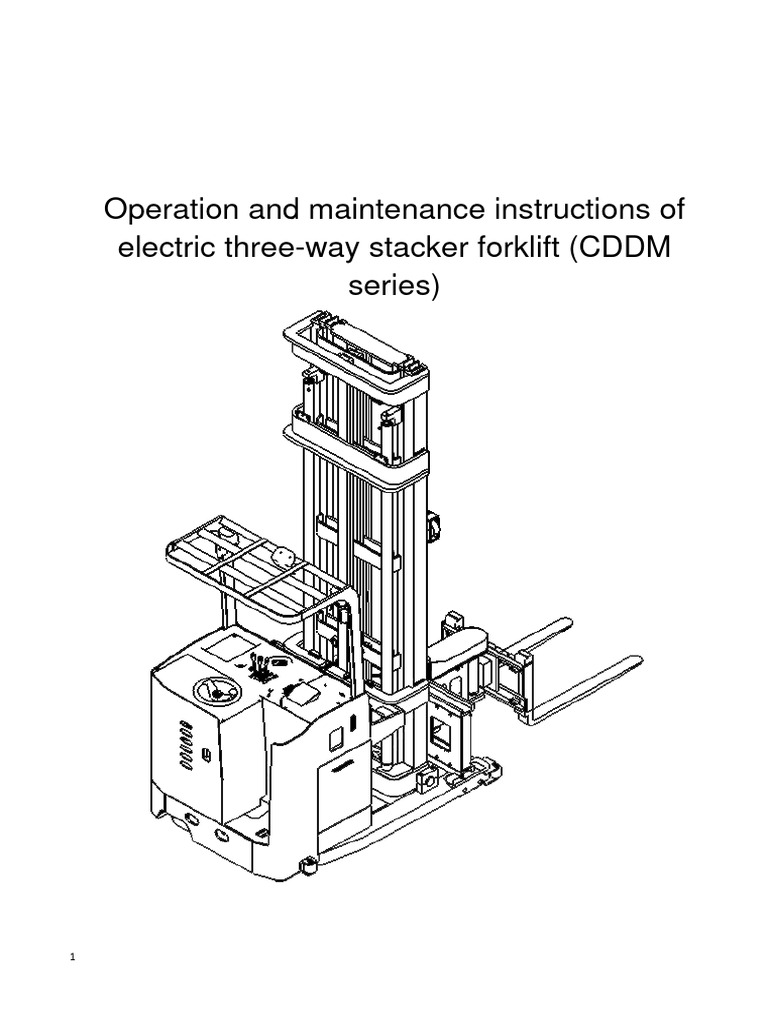 Operation and maintenance instructions of electric three-way stacker forklift (CDDM series)

1