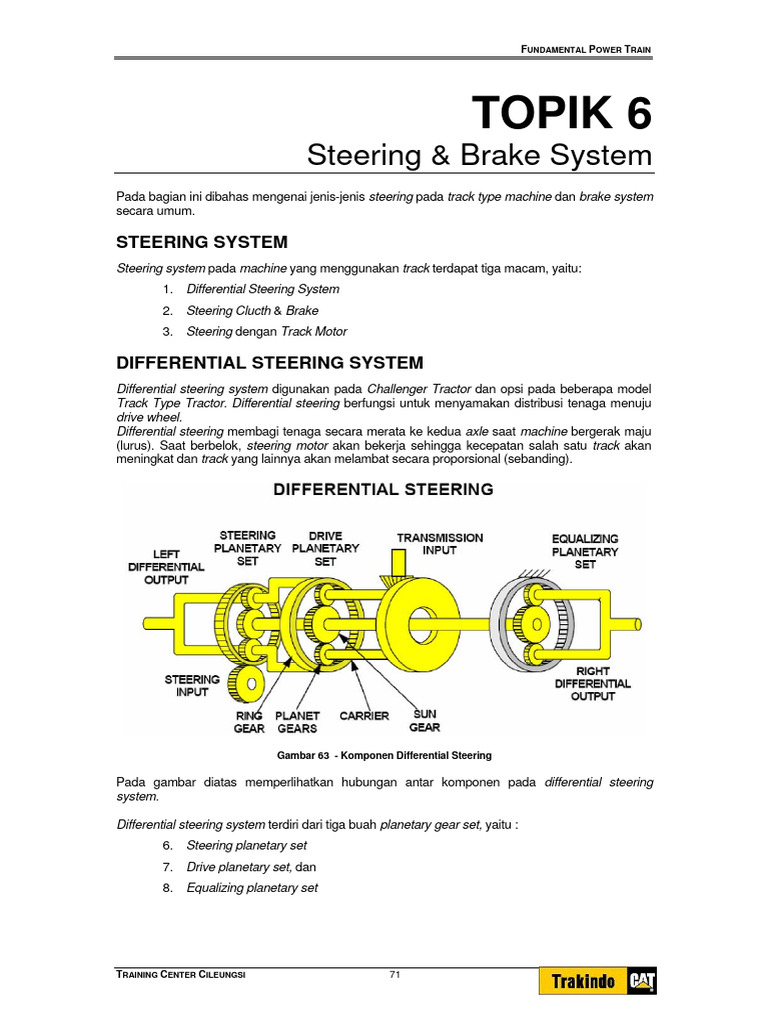 FUNDAMENTAL POWER TRAIN

TOPIK 6

Steering & Brake System

Pada bagian ini dibahas mengenai jenis-jenis steering pada track type machine dan brake system secara umum.

STEERING SYSTEM

Steering system pada machine yang menggunakan track terdapat tiga macam, yaitu:

1. Differential Steering System
2. Steering Clucth & Brake
3. Steering dengan Track Motor

DIFFERENTIAL STEERING SYSTEM

Differential steering system digunakan pada Challenger Tractor dan opsi pada beberapa model Track Type Tractor. Differential steering berfungsi untuk menyamakan distribusi tenaga menuju drive wheel.
Differential steering membagi tenaga secara merata ke kedua axle saat machine bergerak maju (lurus). Saat berbelok, steering motor akan bekerja sehingga kecepatan salah satu track akan meningkat dan track yang lainnya akan melambat secara proporsional (sebanding).

DIFFERENTIAL STEERING

LEFT DIFFERENTIAL OUTPUT
STEERING PLANETARY SET
DRIVE PLANETARY SET
TRANSMISSION INPUT
EQUALIZING PLANETARY SET
STEERING INPUT
RING GEAR
PLANET GEARS
CARRIER
SUN GEAR
RIGHT DIFFERENTIAL OUTPUT

Gambar 63 - Komponen Differential Steering

Pada gambar diatas memperlihatkan hubungan antar komponen pada differential steering system.

Differential steering system terdiri dari tiga buah planetary gear set, yaitu :

6. Steering planetary set
7. Drive planetary set, dan
8. Equalizing planetary set

TRAINING CENTER CILEUNGSI
71
Trakindo CAT