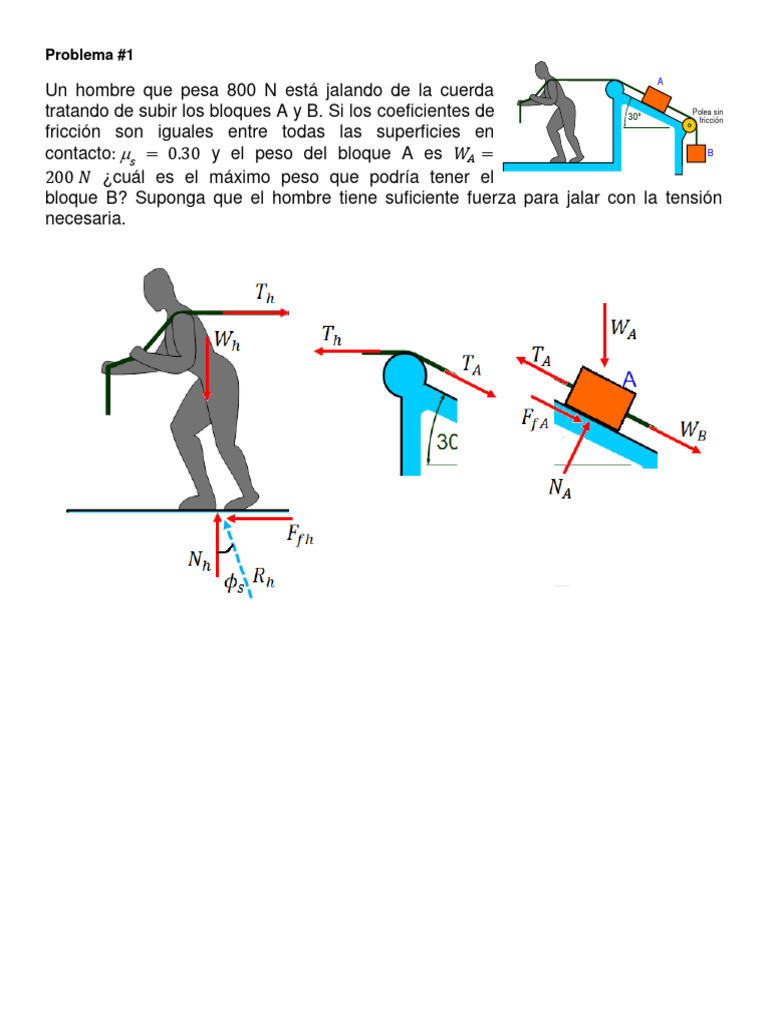 Problema #1

Un hombre que pesa 800 N está jalando de la cuerda tratando de subir los bloques A y B. Si los coeficientes de fricción son iguales entre todas las superficies en contacto: $\mu_s = 0.30$ y el peso del bloque A es $W_A = 200\,N$ ¿cuál es el máximo peso que podría tener el bloque B? Suponga que el hombre tiene suficiente fuerza para jalar con la tensión necesaria.

A
30°
Polea sin fricción
B

$T_h$
$W_h$
$F_{fh}$
$N_h$
$\phi_s$
$R_h$

$T_h$
$T_A$
30

$W_A$
$T_A$
A
$F_{fA}$
$W_B$
$N_A$