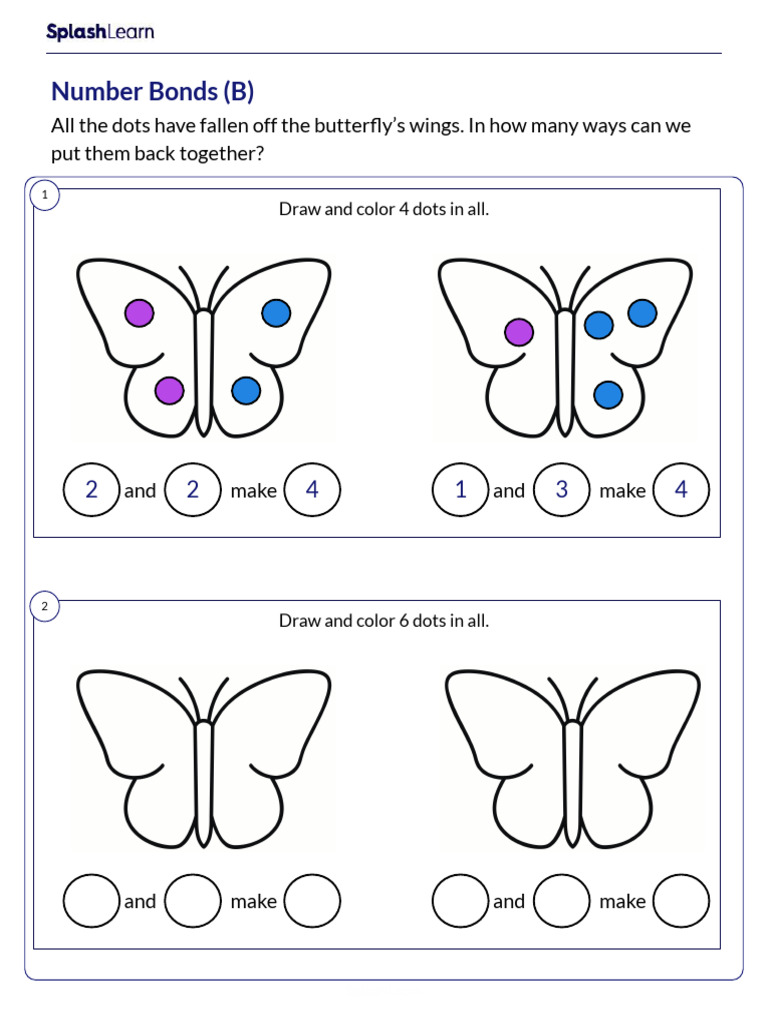 SplashLearn

Number Bonds (B)

All the dots have fallen off the butterfly's wings. In how many ways can we put them back together?

1

Draw and color 4 dots in all.

2 and 2 make 4

1 and 3 make 4

2

Draw and color 6 dots in all.

and make

and make