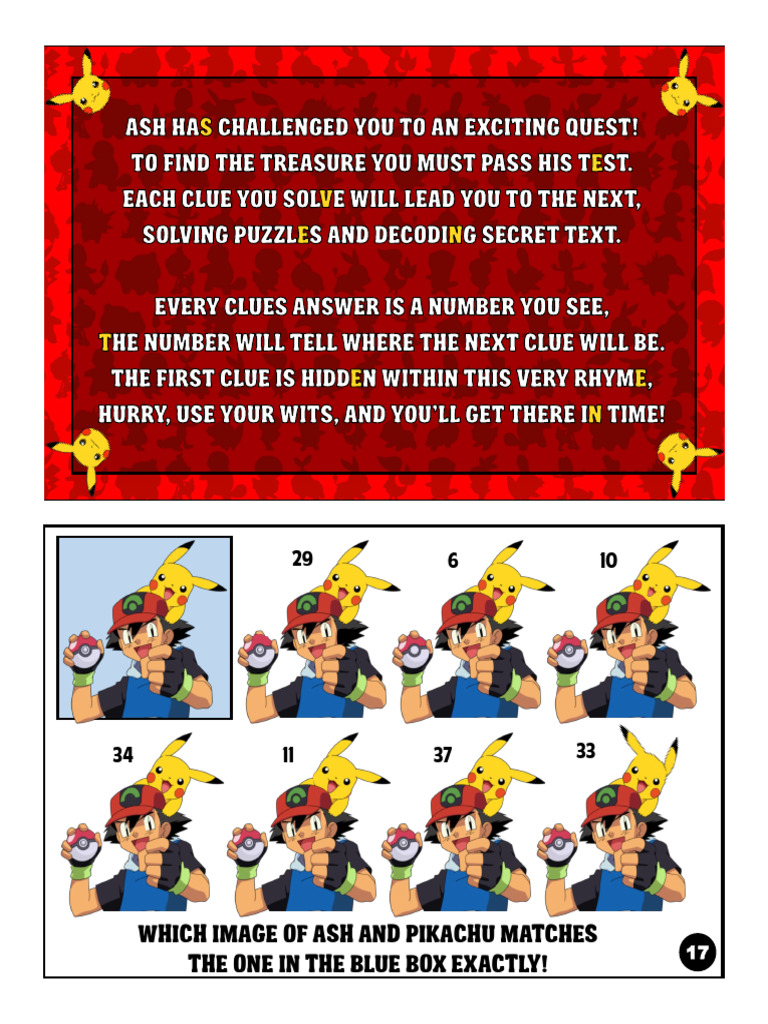 ASH HAS CHALLENGED YOU TO AN EXCITING QUEST!
TO FIND THE TREASURE YOU MUST PASS HIS TEST.
EACH CLUE YOU SOLVE WILL LEAD YOU TO THE NEXT,
SOLVING PUZZLES AND DECODING SECRET TEXT.

EVERY CLUES ANSWER IS A NUMBER YOU SEE,
THE NUMBER WILL TELL WHERE THE NEXT CLUE WILL BE.
THE FIRST CLUE IS HIDDEN WITHIN THIS VERY RHYME,
HURRY, USE YOUR WITS, AND YOU'LL GET THERE IN TIME!

29

6

10

34

11

37

33

WHICH IMAGE OF ASH AND PIKACHU MATCHES THE ONE IN THE BLUE BOX EXACTLY!

17