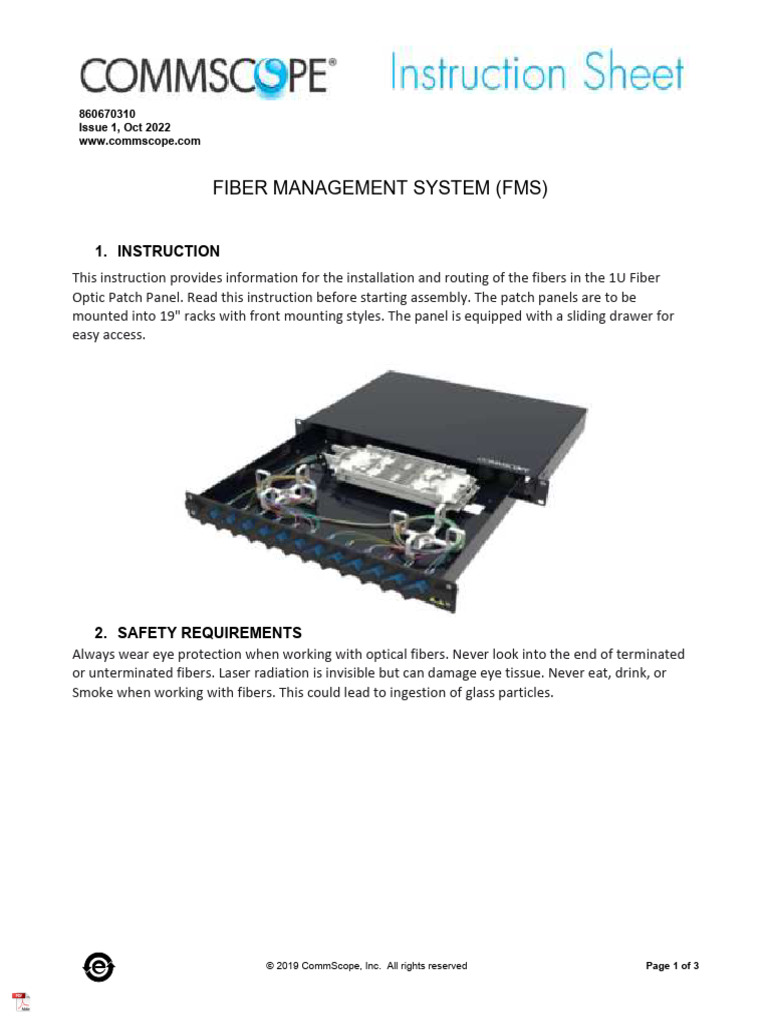 COMMSCOPE®
Instruction Sheet

860670310
Issue 1, Oct 2022
www.commscope.com

FIBER MANAGEMENT SYSTEM (FMS)

1. INSTRUCTION
This instruction provides information for the installation and routing of the fibers in the 1U Fiber Optic Patch Panel. Read this instruction before starting assembly. The patch panels are to be mounted into 19" racks with front mounting styles. The panel is equipped with a sliding drawer for easy access.

2. SAFETY REQUIREMENTS
Always wear eye protection when working with optical fibers. Never look into the end of terminated or unterminated fibers. Laser radiation is invisible but can damage eye tissue. Never eat, drink, or Smoke when working with fibers. This could lead to ingestion of glass particles.

© 2019 CommScope, Inc. All rights reserved
Page 1 of 3