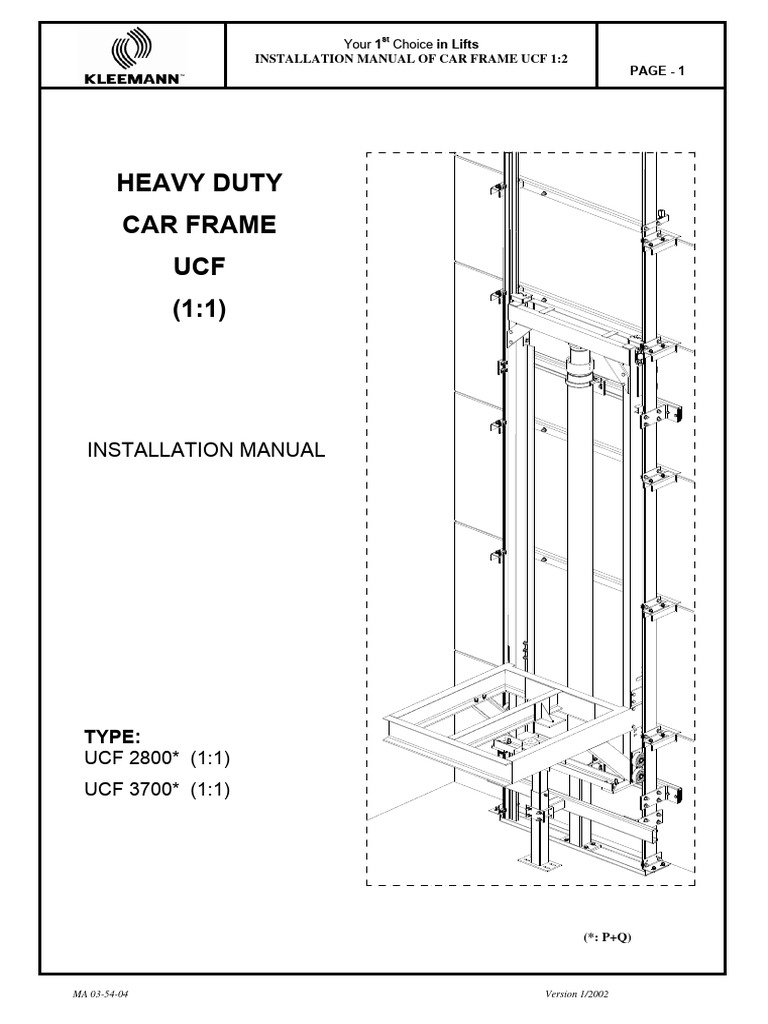 KLEEMANN™

Your $1^{st}$ Choice in Lifts
INSTALLATION MANUAL OF CAR FRAME UCF 1:2

PAGE - 1

HEAVY DUTY
CAR FRAME
UCF
(1:1)

INSTALLATION MANUAL

TYPE:
UCF 2800* (1:1)
UCF 3700* (1:1)

(*: P+Q)

MA 03-54-04

Version 1/2002