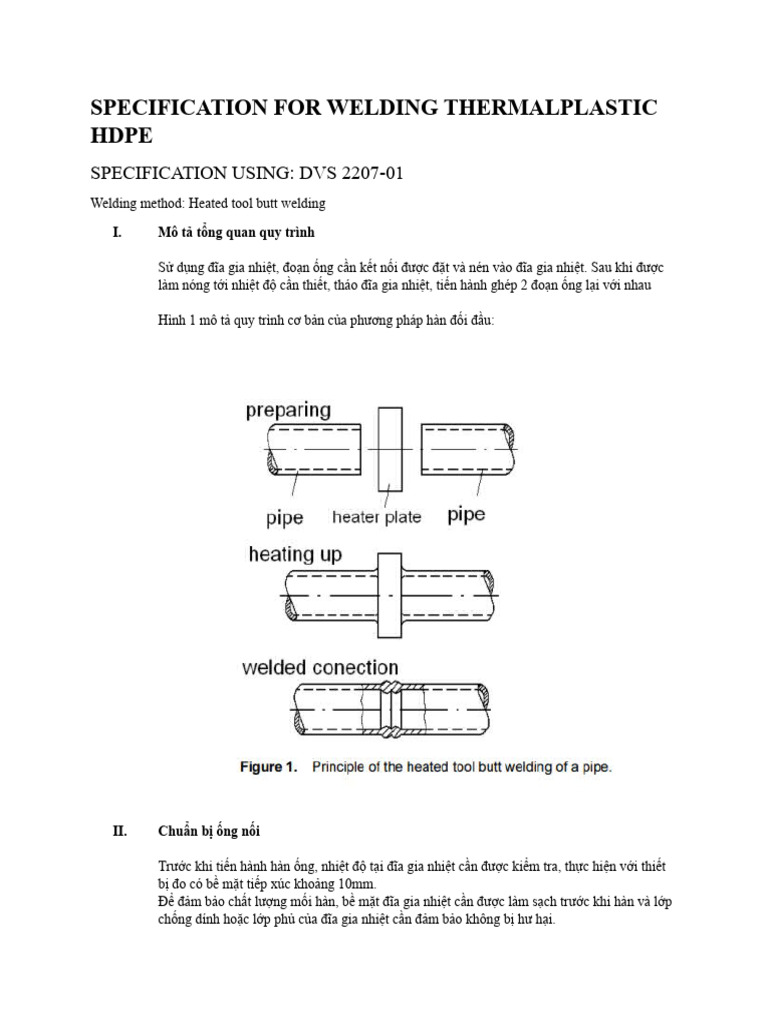 SPECIFICATION FOR WELDING THERMALPLASTIC HDPE

SPECIFICATION USING: DVS 2207-01

Welding method: Heated tool butt welding

I. Mô tả tổng quan quy trình

Sử dụng đĩa gia nhiệt, đoạn ống cần kết nối được đặt và nén vào đĩa gia nhiệt. Sau khi được làm nóng tới nhiệt độ cần thiết, tháo đĩa gia nhiệt, tiến hành ghép 2 đoạn ống lại với nhau

Hình 1 mô tả quy trình cơ bản của phương pháp hàn đối đầu:

preparing

pipe heater plate pipe

heating up

welded conection

Figure 1. Principle of the heated tool butt welding of a pipe.

II. Chuẩn bị ống nối

Trước khi tiến hành hàn ống, nhiệt độ tại đĩa gia nhiệt cần được kiểm tra, thực hiện với thiết bị đo có bề mặt tiếp xúc khoảng 10mm.
Để đảm bảo chất lượng mối hàn, bề mặt đĩa gia nhiệt cần được làm sạch trước khi hàn và lớp chống dính hoặc lớp phủ của đĩa gia nhiệt cần đảm bảo không bị hư hại.