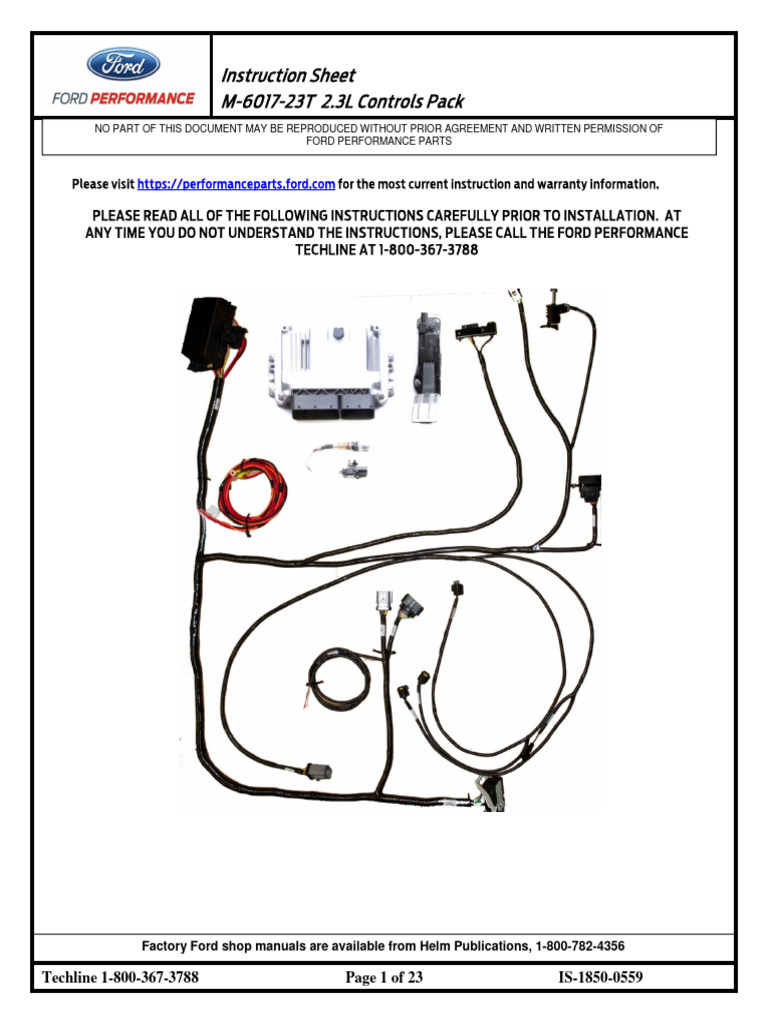 Ford
FORD PERFORMANCE

Instruction Sheet
M-6017-23T 2.3L Controls Pack

NO PART OF THIS DOCUMENT MAY BE REPRODUCED WITHOUT PRIOR AGREEMENT AND WRITTEN PERMISSION OF FORD PERFORMANCE PARTS

Please visit https://performanceparts.ford.com for the most current instruction and warranty information.

PLEASE READ ALL OF THE FOLLOWING INSTRUCTIONS CAREFULLY PRIOR TO INSTALLATION. AT ANY TIME YOU DO NOT UNDERSTAND THE INSTRUCTIONS, PLEASE CALL THE FORD PERFORMANCE TECHLINE AT 1-800-367-3788

Factory Ford shop manuals are available from Helm Publications, 1-800-782-4356

Techline 1-800-367-3788 Page 1 of 23 IS-1850-0559