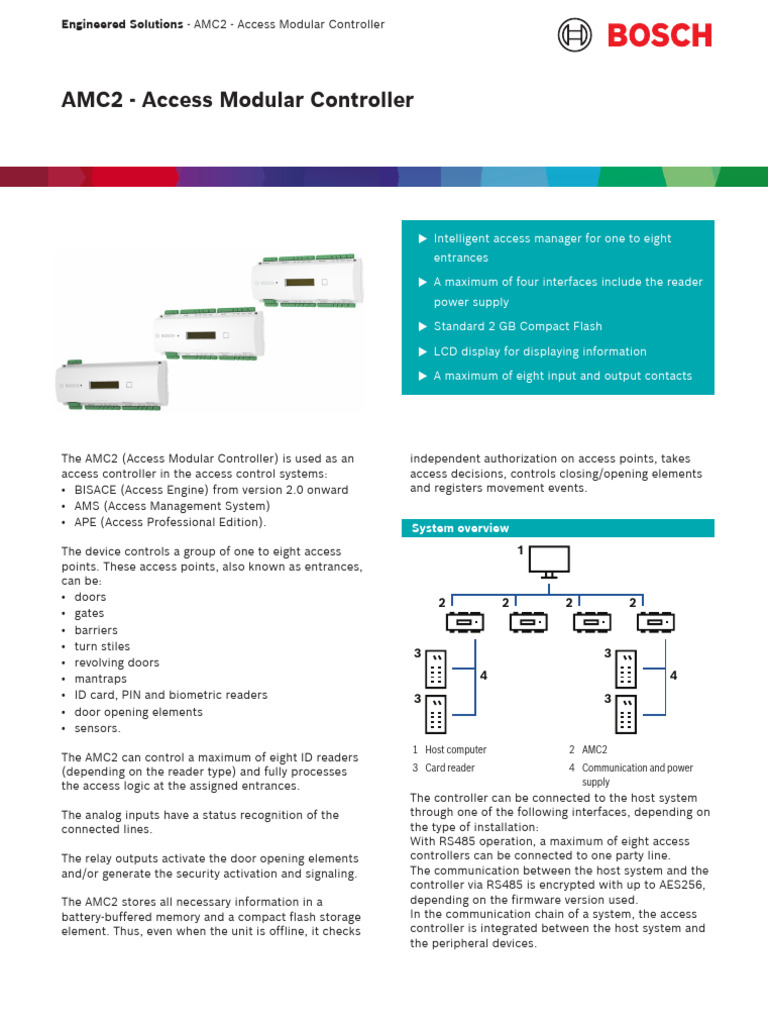 Engineered Solutions - AMC2 - Access Modular Controller

BOSCH

AMC2 - Access Modular Controller

▶ Intelligent access manager for one to eight entrances

▶ A maximum of four interfaces include the reader power supply

▶ Standard 2 GB Compact Flash

▶ LCD display for displaying information

▶ A maximum of eight input and output contacts

The AMC2 (Access Modular Controller) is used as an access controller in the access control systems:
• BISACE (Access Engine) from version 2.0 onward
• AMS (Access Management System)
• APE (Access Professional Edition).

The device controls a group of one to eight access points. These access points, also known as entrances, can be:
• doors
• gates
• barriers
• turn stiles
• revolving doors
• mantraps
• ID card, PIN and biometric readers
• door opening elements
• sensors.

The AMC2 can control a maximum of eight ID readers (depending on the reader type) and fully processes the access logic at the assigned entrances.

The analog inputs have a status recognition of the connected lines.

The relay outputs activate the door opening elements and/or generate the security activation and signaling.

The AMC2 stores all necessary information in a battery-buffered memory and a compact flash storage element. Thus, even when the unit is offline, it checks independent authorization on access points, takes access decisions, controls closing/opening elements and registers movement events.

System overview

1

2 2 2 2

3 3

4 4

3 3

1 Host computer
2 AMC2
3 Card reader
4 Communication and power supply

The controller can be connected to the host system through one of the following interfaces, depending on the type of installation:
With RS485 operation, a maximum of eight access controllers can be connected to one party line.
The communication between the host system and the controller via RS485 is encrypted with up to AES256, depending on the firmware version used.
In the communication chain of a system, the access controller is integrated between the host system and the peripheral devices.